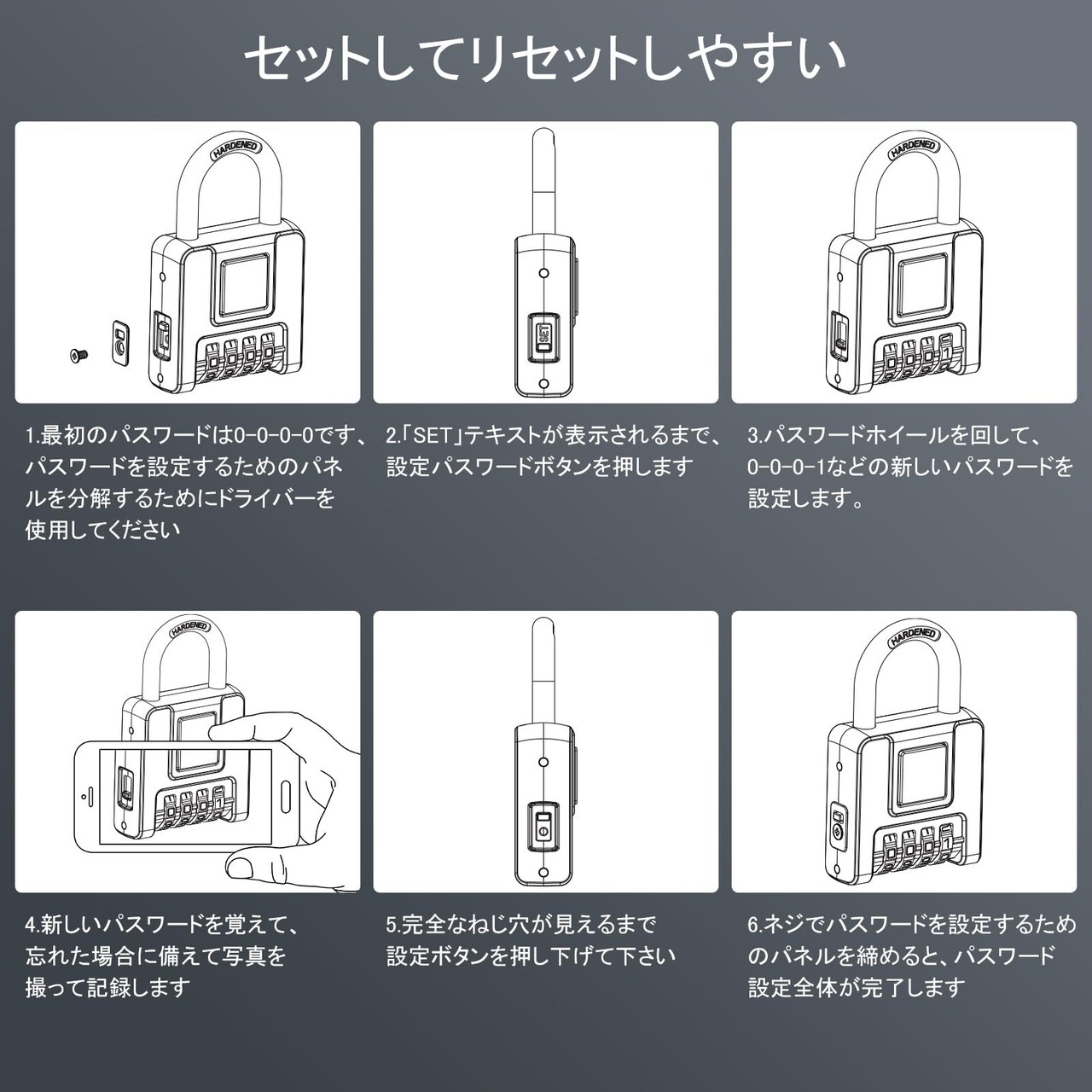 セットしてリセットしやすい

HARDENED

1.最初のパスワードは0-0-0-0です、パスワードを設定するためのパネルを分解するためにドライバーを使用してください

SET

2.「SET」テキストが表示されるまで、設定パスワードボタンを押します

HARDENED

3.パスワードホイールを回して、0-0-0-1などの新しいパスワードを設定します。

HARDENED

4.新しいパスワードを覚えて、忘れた場合に備えて写真を撮って記録します

5.完全なねじ穴が見えるまで設定ボタンを押し下げて下さい

HARDENED

6.ネジでパスワードを設定するためのパネルを締めると、パスワード設定全体が完了します