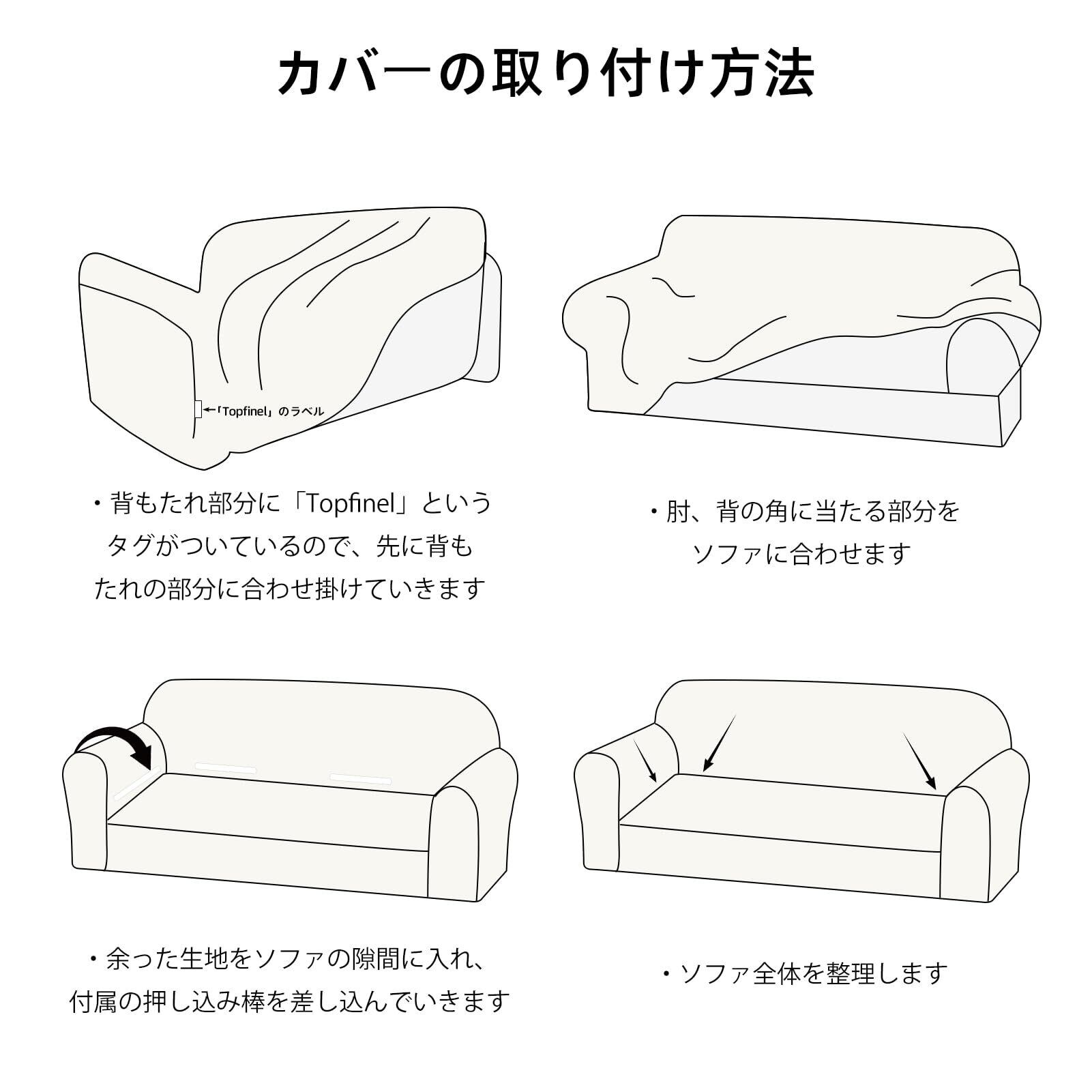 カバーの取り付け方法

←「Topfinel」のラベル

・背もたれ部分に「Topfinel」というタグがついているので、先に背もたれの部分に合わせ掛けていきます

・肘、背の角に当たる部分をソファに合わせます

・余った生地をソファの隙間に入れ、付属の押し込み棒を差し込んでいきます

・ソファ全体を整理します