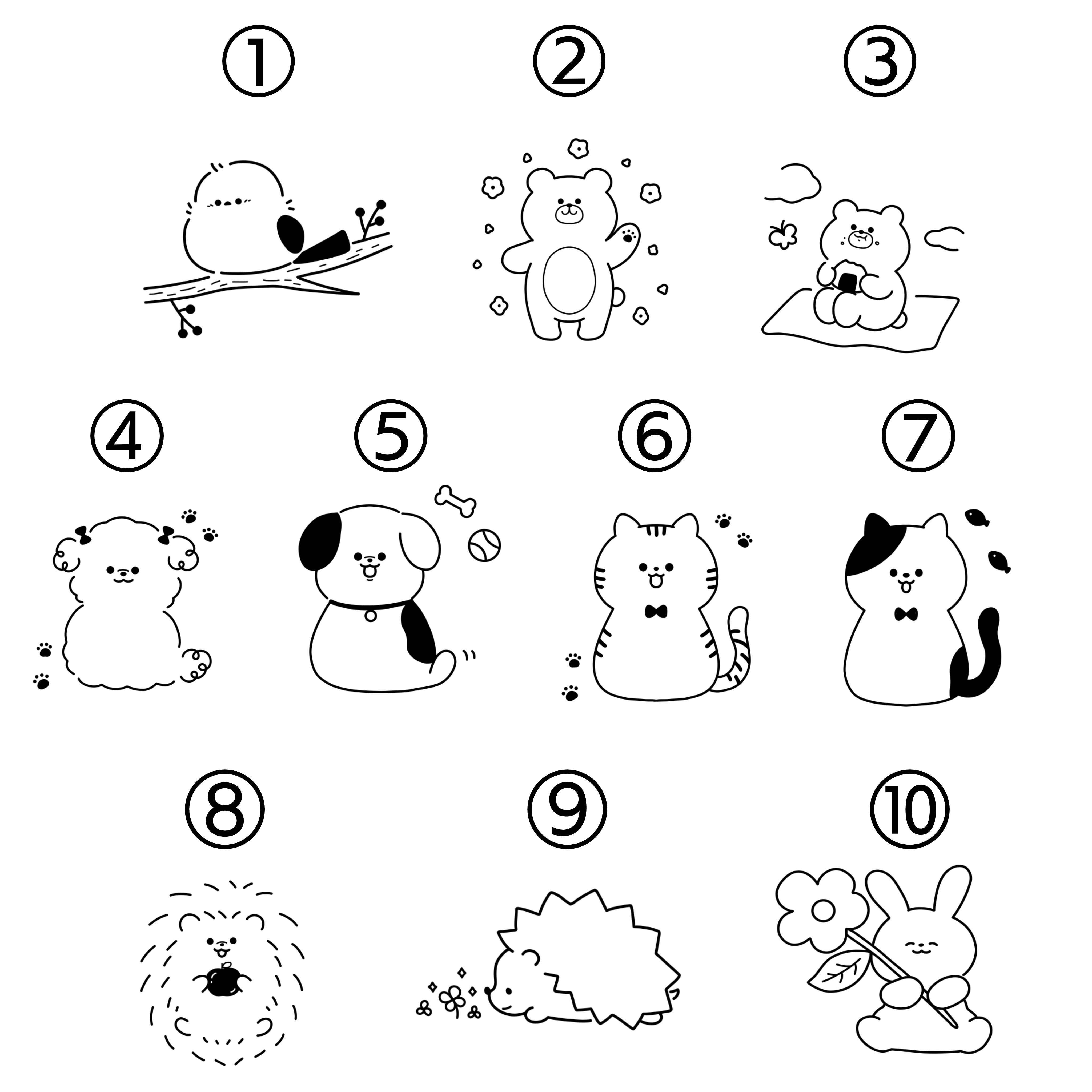 ①

②

③

④

⑤

⑥

⑦

⑧

⑨

⑩