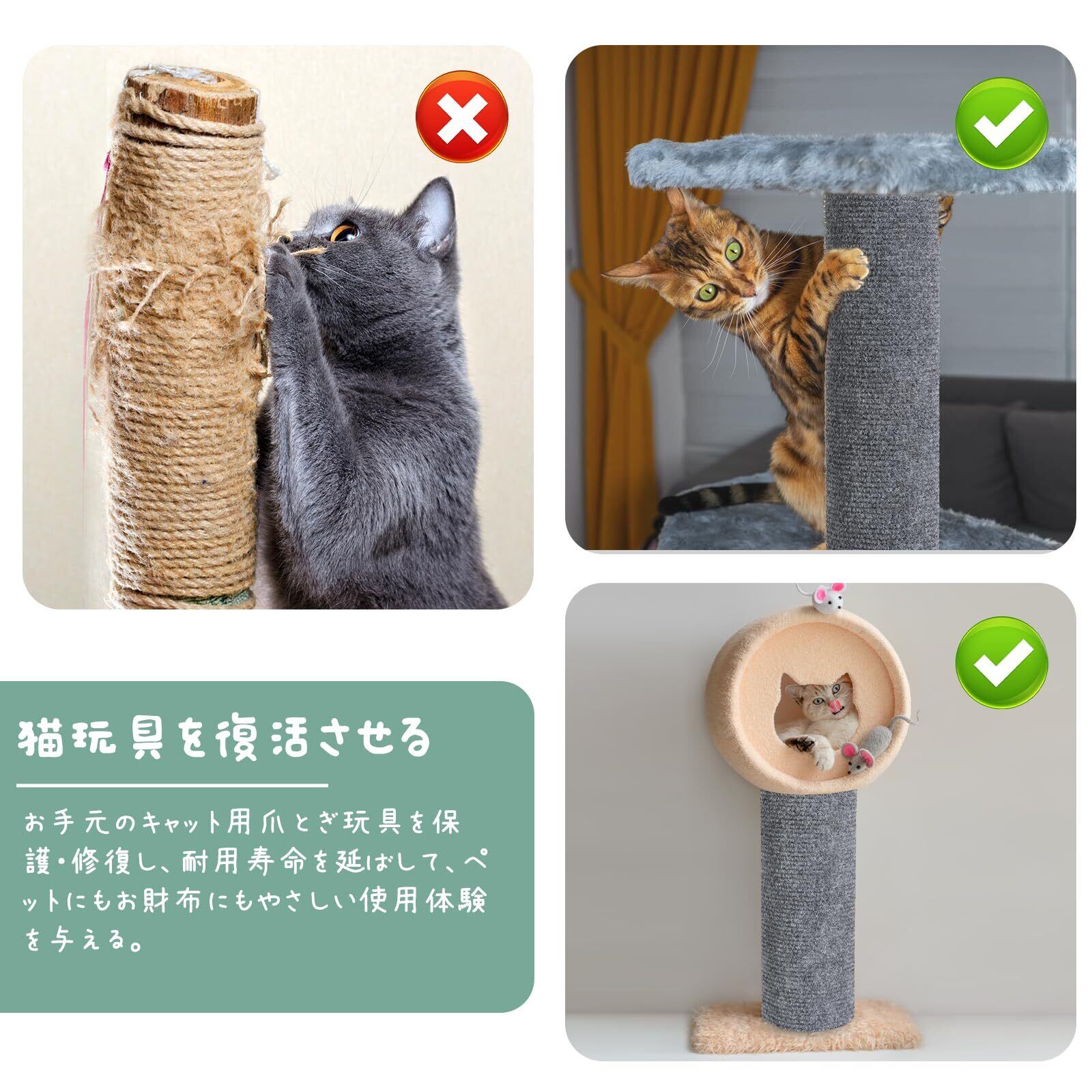 猫玩具を復活させる

お手元のキャット用爪とぎ玩具を保護・修復し、耐用寿命を延ばして、ペットにもお財布にもやさしい使用体験を与える。