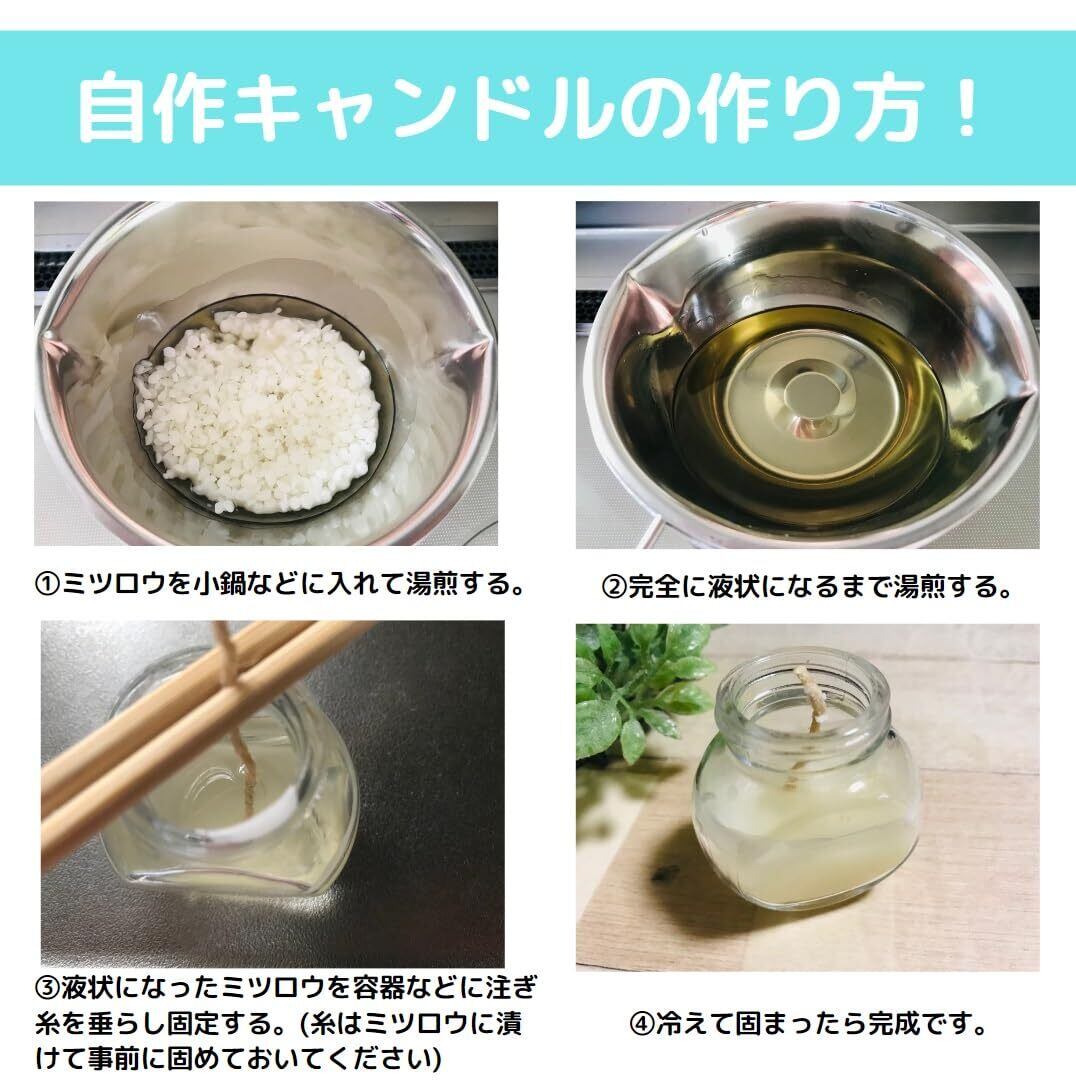 自作キャンドルの作り方！

①ミツロウを小鍋などに入れて湯煎する。

②完全に液状になるまで湯煎する。

③液状になったミツロウを容器などに注ぎ糸を垂らし固定する。(糸はミツロウに漬けて事前に固めておいてください)

④冷えて固まったら完成です。