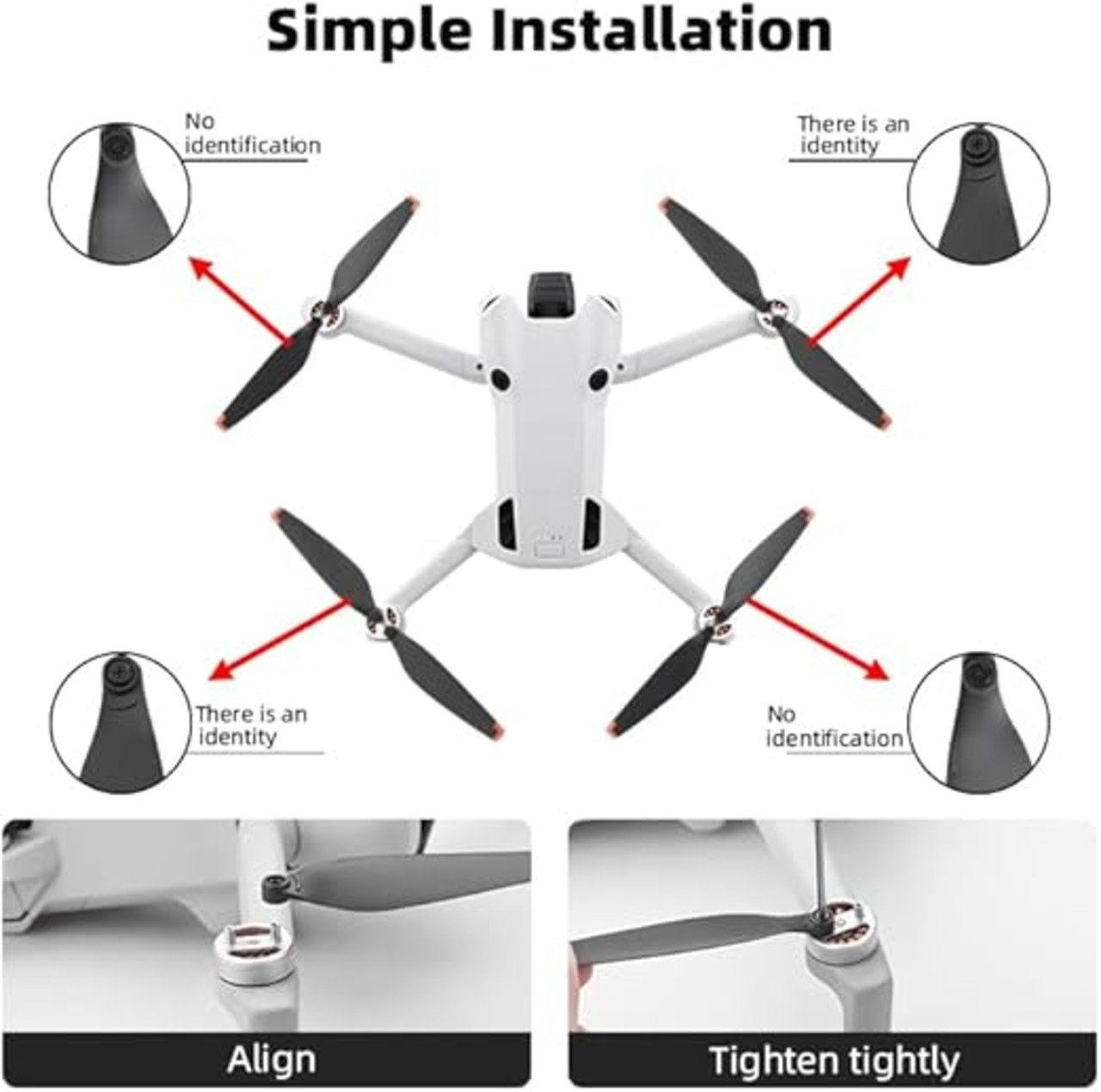 Simple Installation

No identification

There is an identity

There is an identity

No identification

Align

Tighten tightly