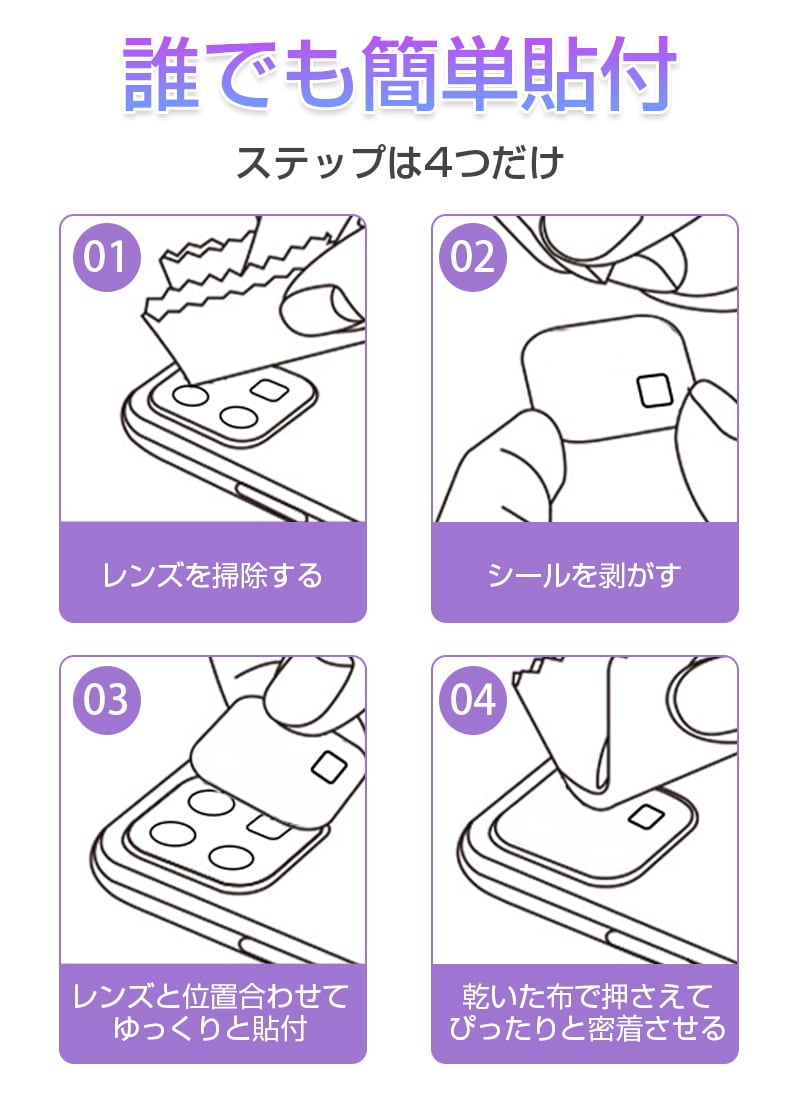 誰でも簡単貼付

ステップは4つだけ

01

レンズを掃除する

02

シールを剥がす

03

レンズと位置合わせて
ゆっくりと貼付

04

乾いた布で押さえて
ぴったりと密着させる