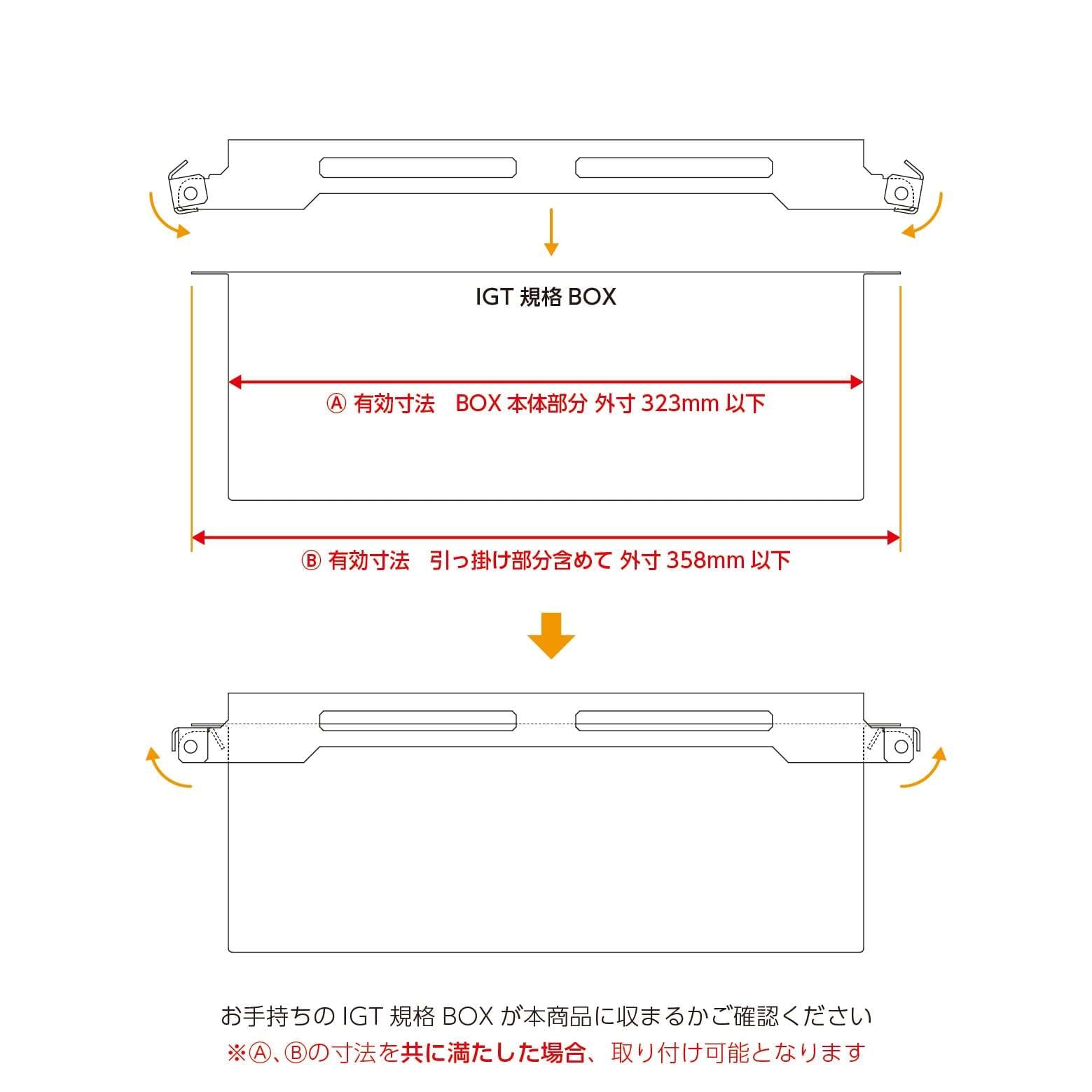 IGT 規格 BOX

Ⓐ 有効寸法　BOX 本体部分 外寸 323mm 以下

Ⓑ 有効寸法　引っ掛け部分含めて 外寸 358mm 以下

お手持ちの IGT 規格 BOX が本商品に収まるかご確認ください
※Ⓐ、Ⓑの寸法を共に満たした場合、取り付け可能となります