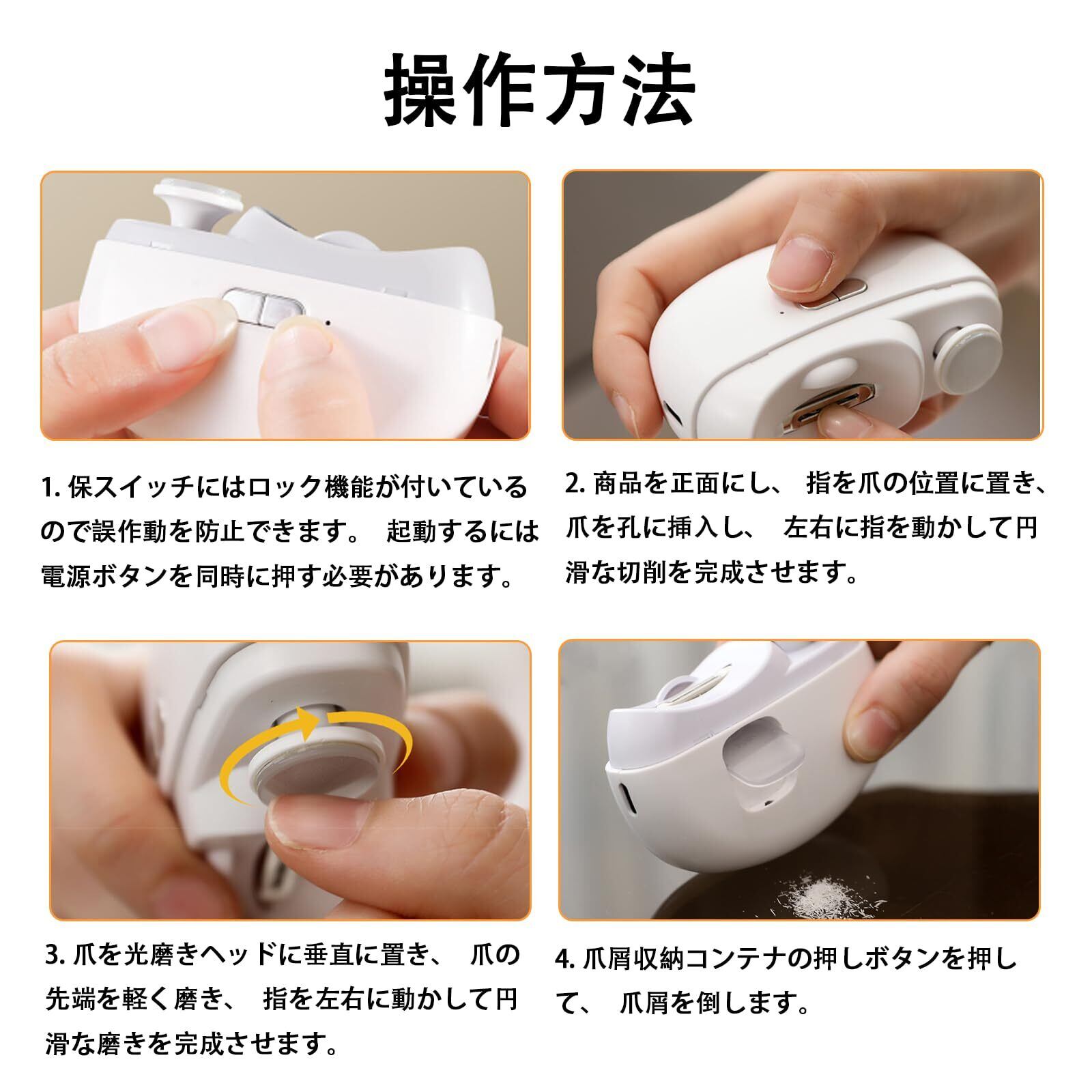 操作方法

1. 保スイッチにはロック機能が付いているので誤作動を防止できます。 起動するには電源ボタンを同時に押す必要があります。

2. 商品を正面にし、 指を爪の位置に置き、爪を孔に挿入し、 左右に指を動かして円滑な切削を完成させます。

3. 爪を光磨きヘッドに垂直に置き、 爪の先端を軽く磨き、 指を左右に動かして円滑な磨きを完成させます。

4. 爪屑収納コンテナの押しボタンを押して、 爪屑を倒します。