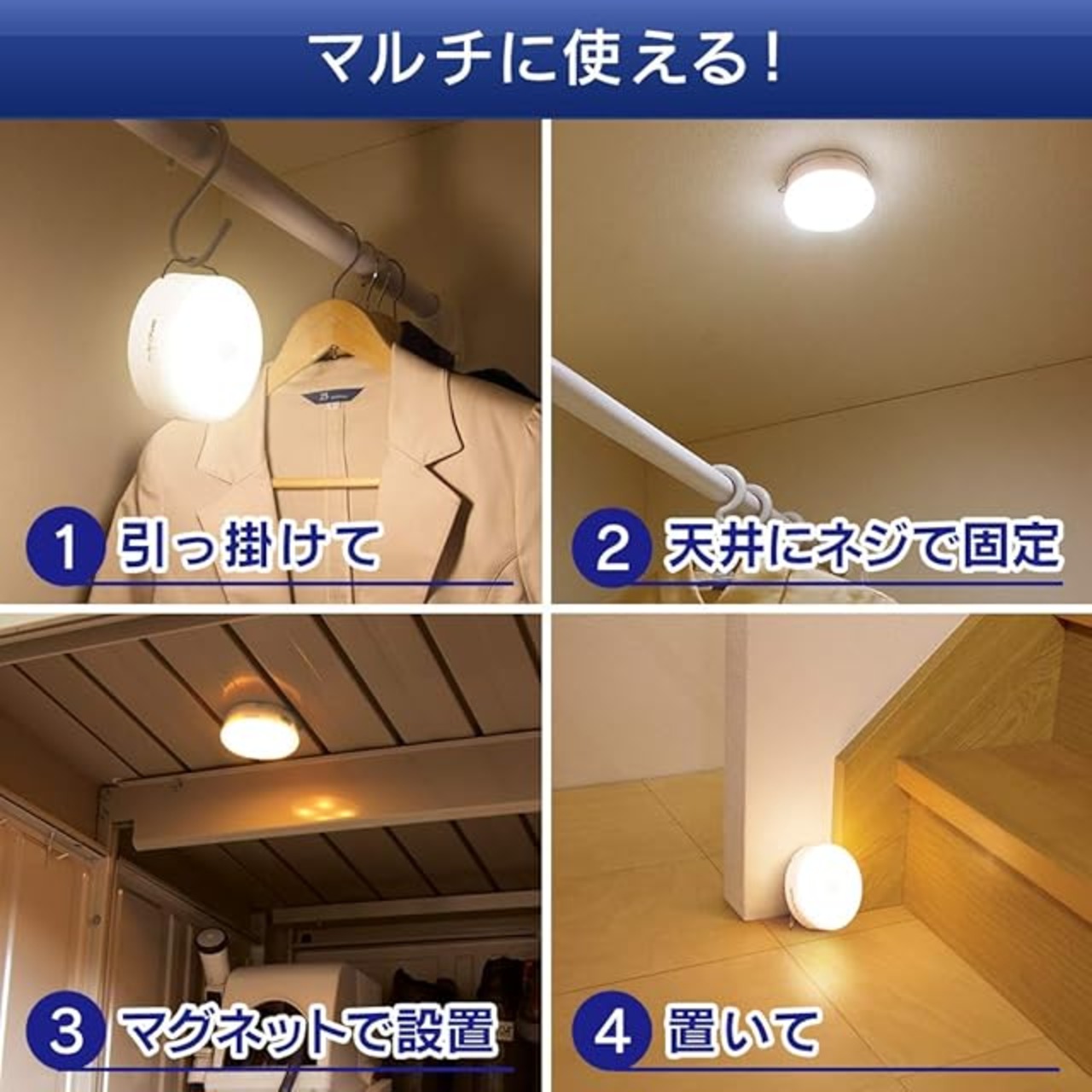 マルチに使える!

1 引っ掛けて

2 天井にネジで固定

3 マグネットで設置

4 置いて