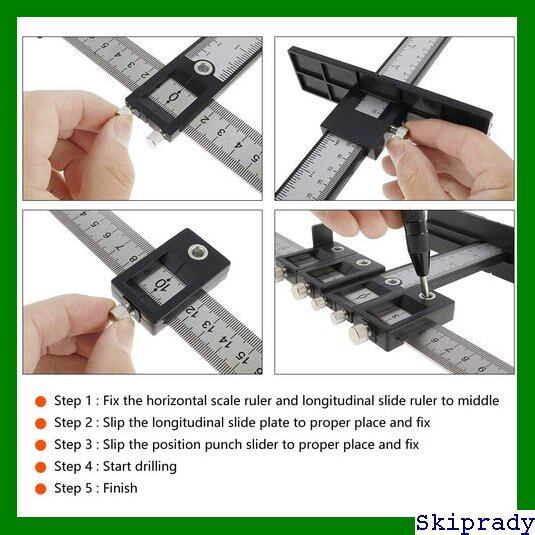 Step 1 : Fix the horizontal scale ruler and longitudinal slide ruler to middle

Step 2 : Slip the longitudinal slide plate to proper place and fix

Step 3 : Slip the position punch slider to proper place and fix

Step 4 : Start drilling

Step 5 : Finish

Skiprady