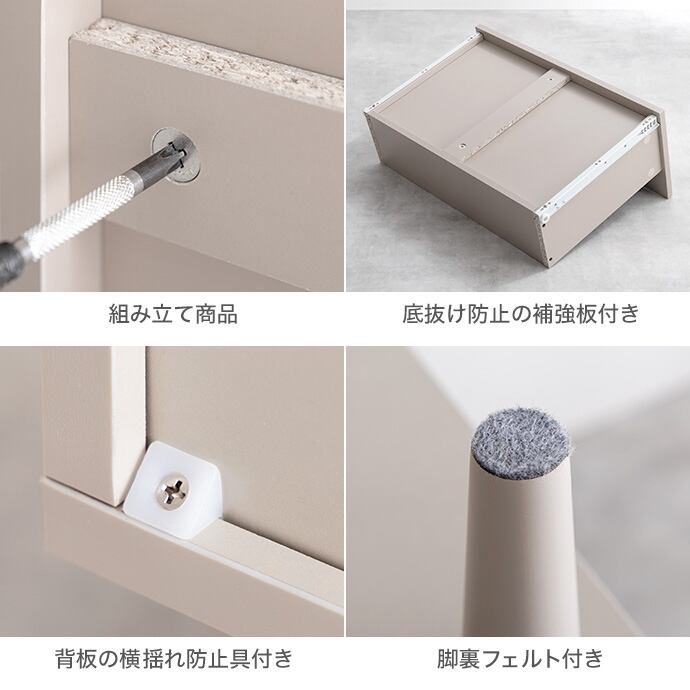 組み立て商品

底抜け防止の補強板付き

背板の横揺れ防止具付き

脚裏フェルト付き