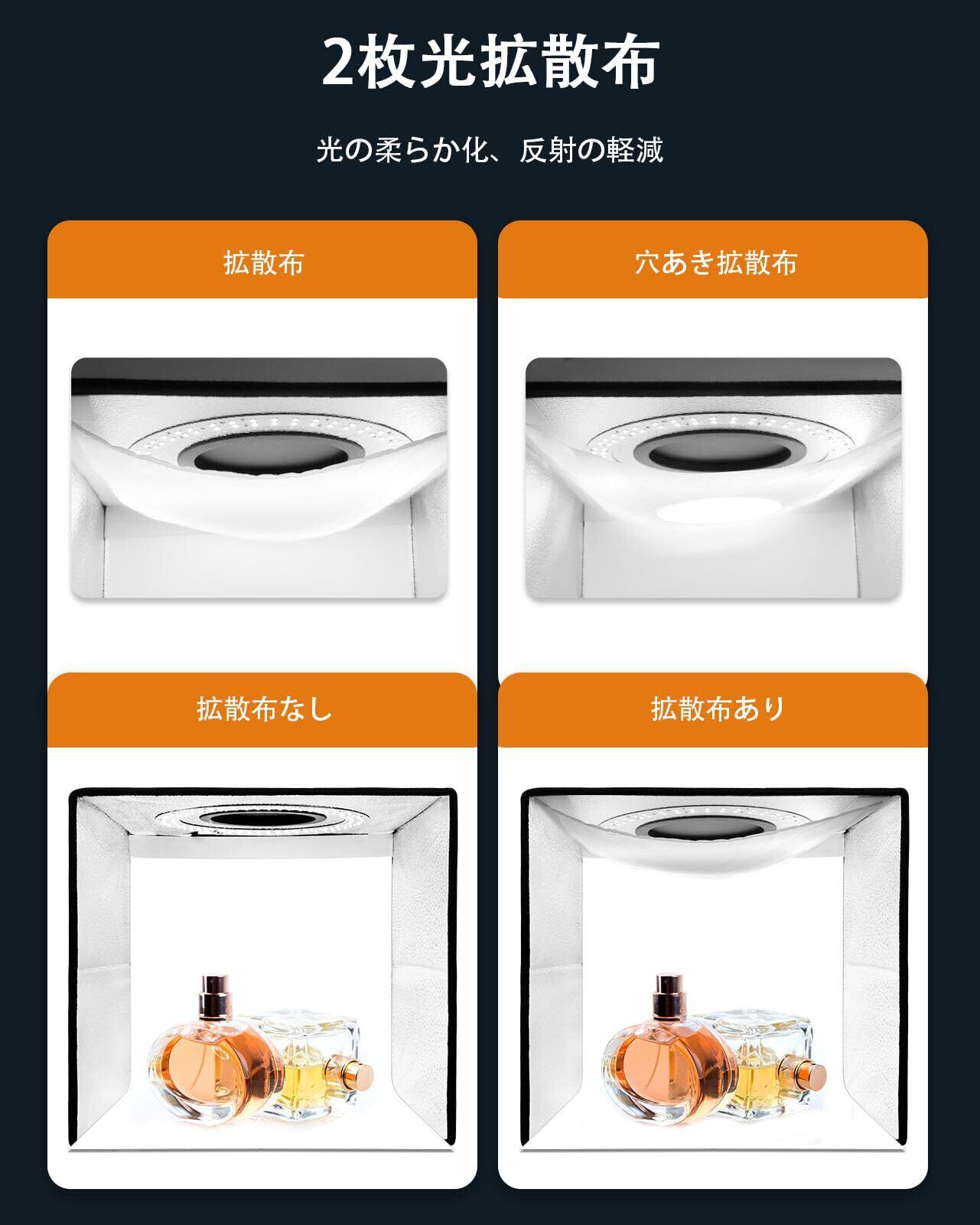 2枚光拡散布

光の柔らか化、反射の軽減

拡散布

穴あき拡散布

拡散布なし

拡散布あり