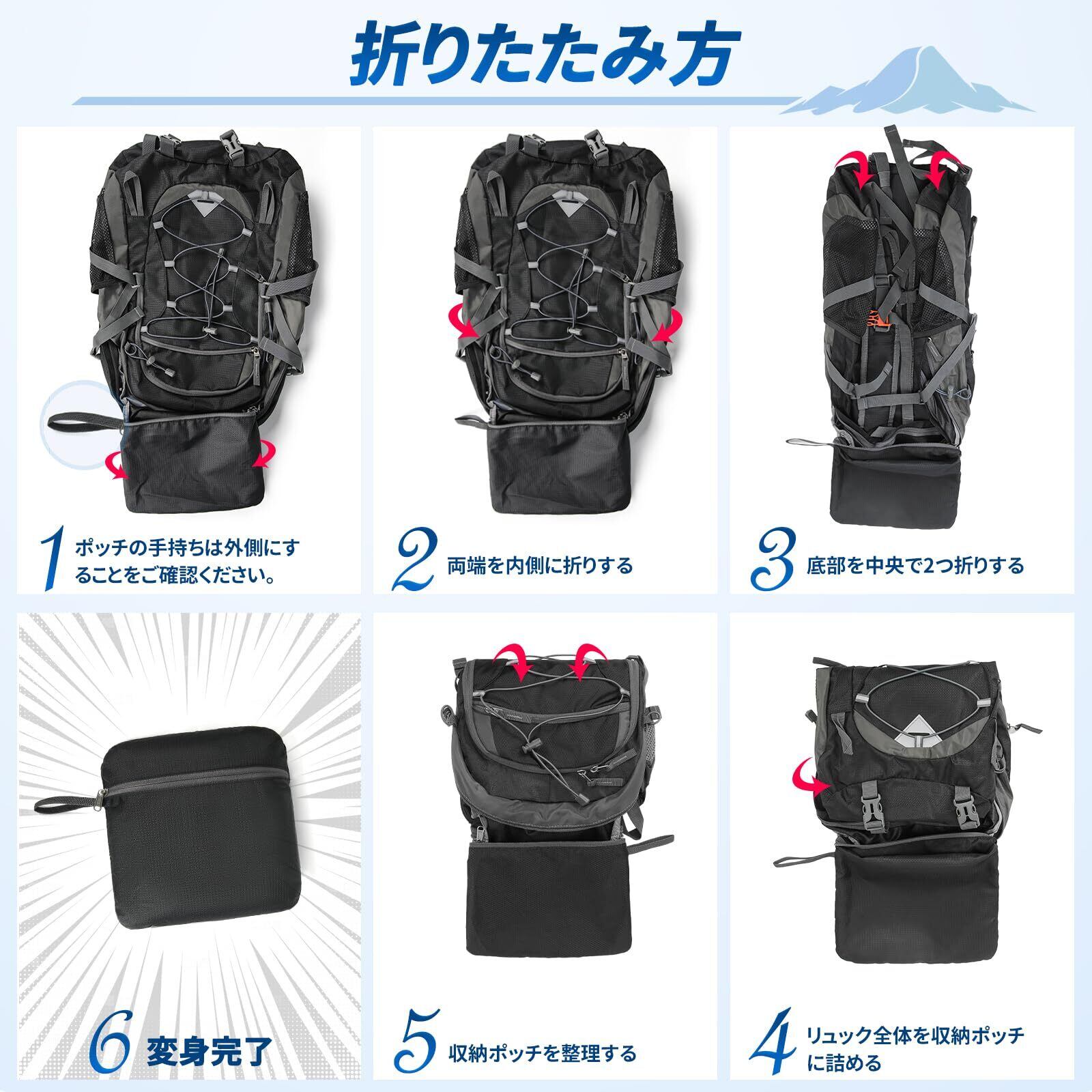 折りたたみ方

1 ポッチの手持ちは外側にすることをご確認ください。

2 両端を内側に折りする

3 底部を中央で2つ折りする

6 変身完了

5 収納ポッチを整理する

4 リュック全体を収納ポッチに詰める