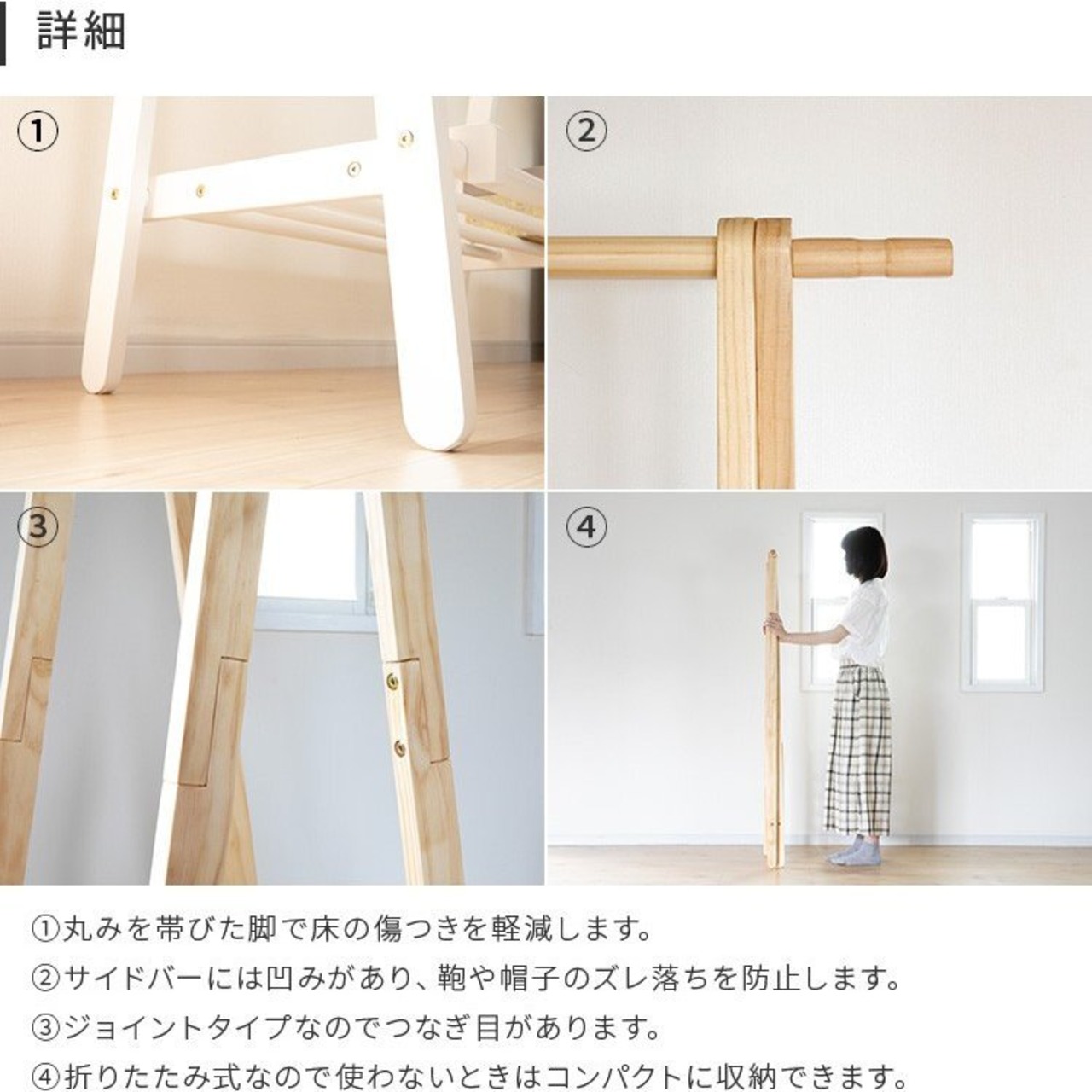 詳細

①

②

③

④

①丸みを帯びた脚で床の傷つきを軽減します。

②サイドバーには凹みがあり、鞄や帽子のズレ落ちを防止します。

③ジョイントタイプなのでつなぎ目があります。

④折りたたみ式なので使わないときはコンパクトに収納できます。