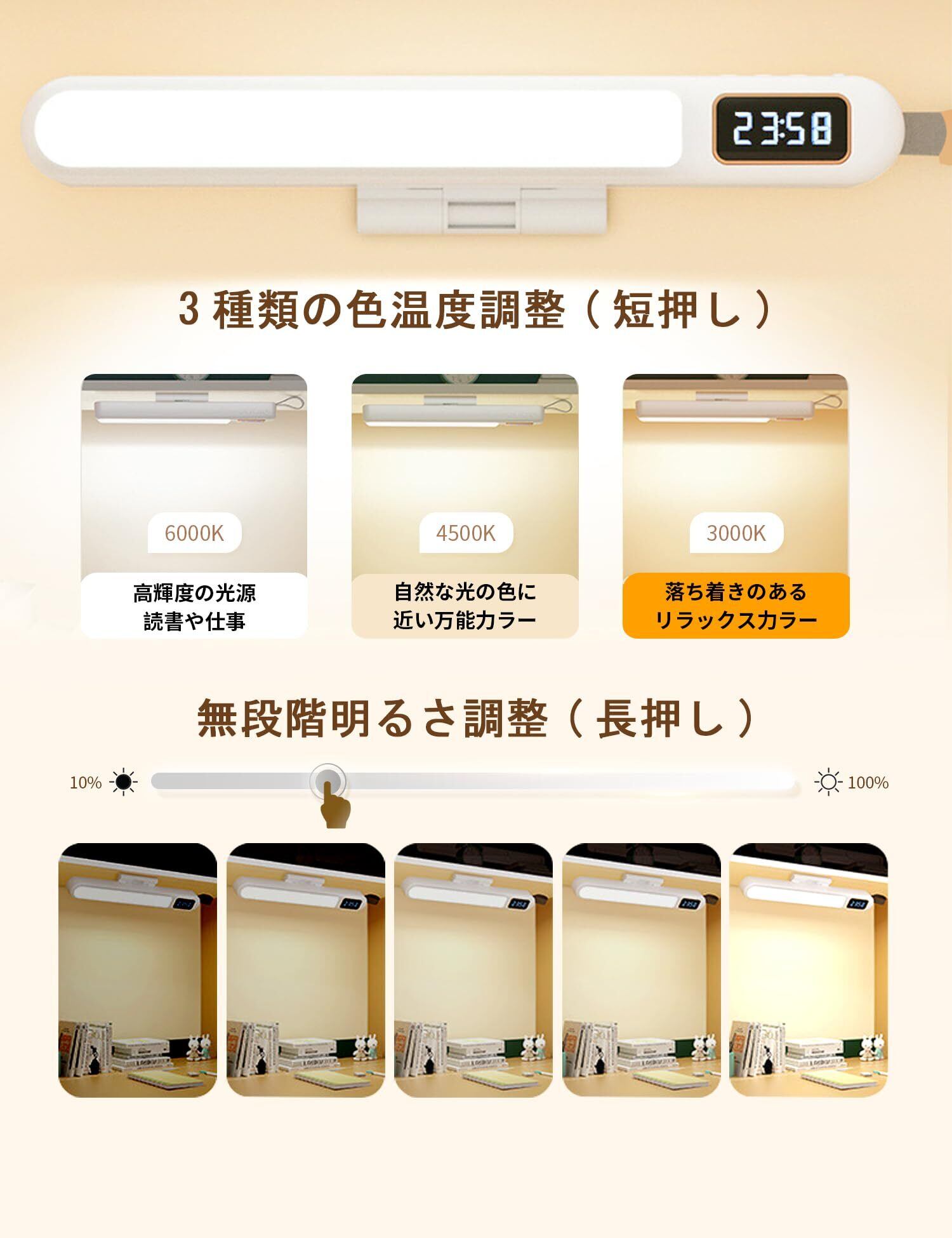 23:58

3 種類の色温度調整（短押し）

6000K

高輝度の光源
読書や仕事

4500K

自然な光の色に
近い万能カラー

3000K

落ち着きのある
リラックスカラー

無段階明るさ調整（長押し）

10%

100%