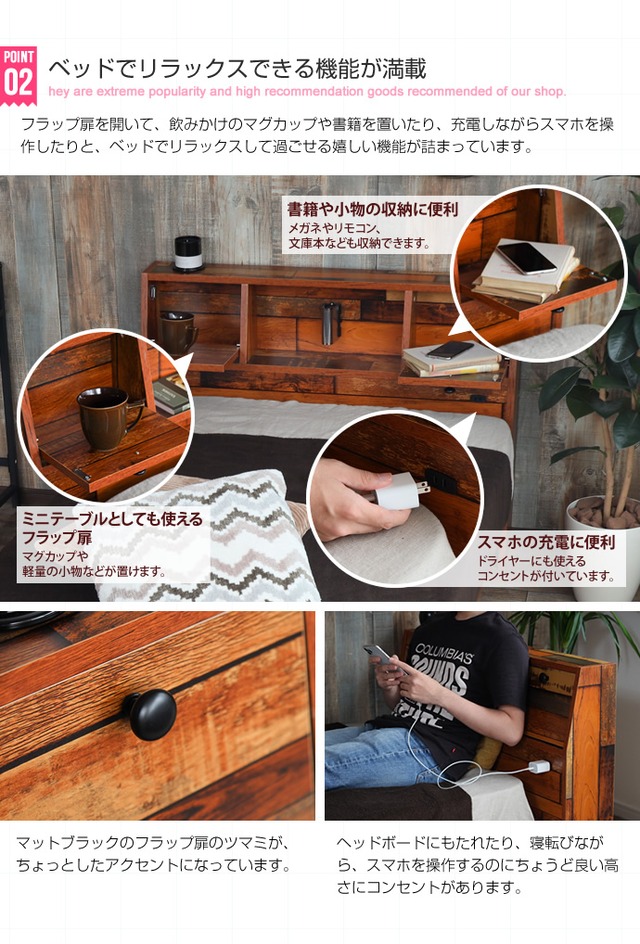 POINT 02

ベッドでリラックスできる機能が満載
hey are extreme popularity and high recommendation goods recommended of our shop.

フラップ扉を開いて、飲みかけのマグカップや書籍を置いたり、充電しながらスマホを操作したりと、ベッドでリラックスして過ごせる嬉しい機能が詰まっています。

書籍や小物の収納に便利
メガネやリモコン、文庫本なども収納できます。

ミニテーブルとしても使えるフラップ扉
マグカップや軽量の小物などが置けます。

スマホの充電に便利
ドライヤーにも使えるコンセントが付いています。

COLUMBIA'S SOUNDS

マットブラックのフラップ扉のツマミが、ちょっとしたアクセントになっています。

ヘッドボードにもたれたり、寝転びながら、スマホを操作するのにちょうど良い高さにコンセントがあります。