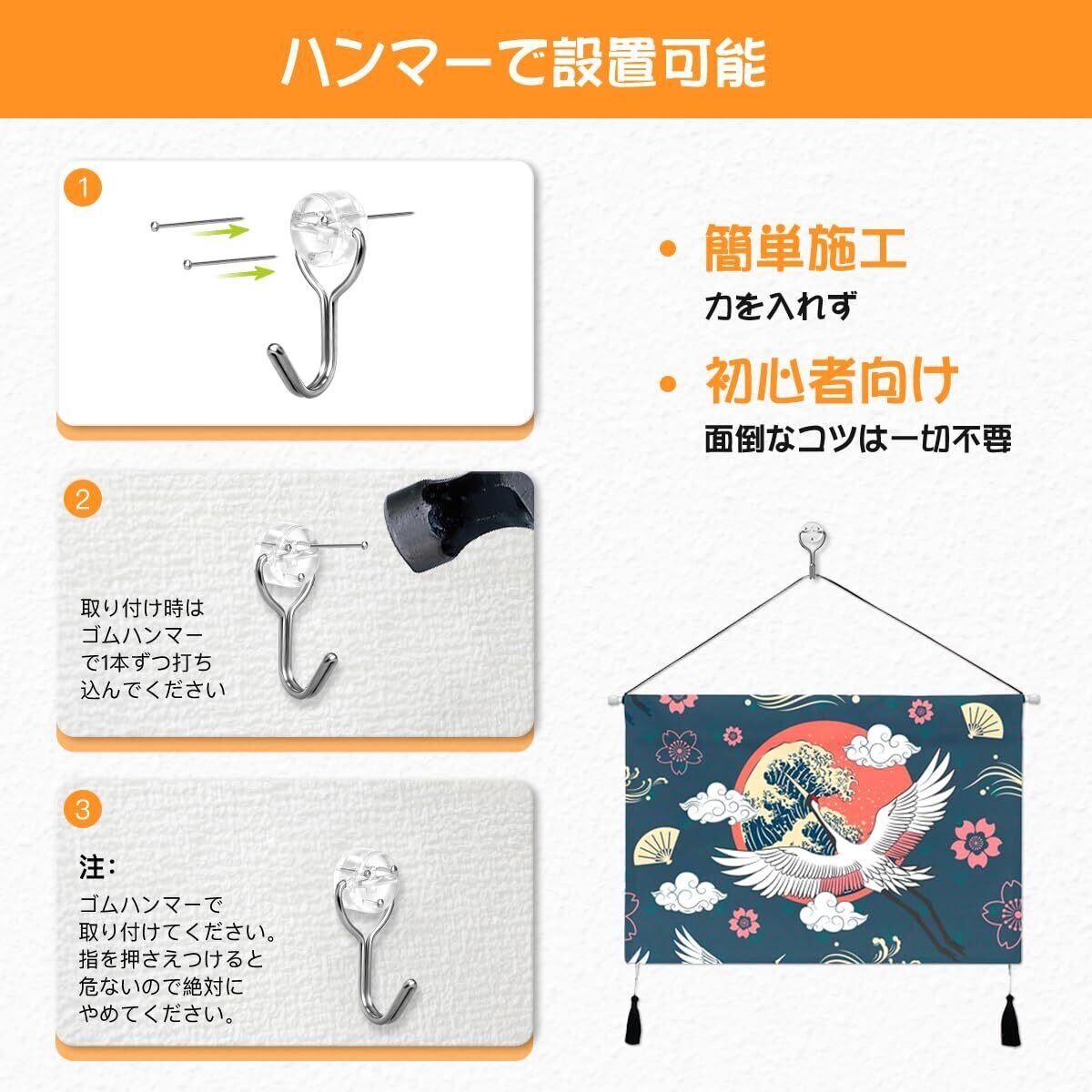 ハンマーで設置可能

1

2

取り付け時はゴムハンマーで1本ずつ打ち込んでください

3

注：
ゴムハンマーで取り付けてください。指を押さえつけると危ないので絶対にやめてください。

• 簡単施工
力を入れず

• 初心者向け
面倒なコツは一切不要