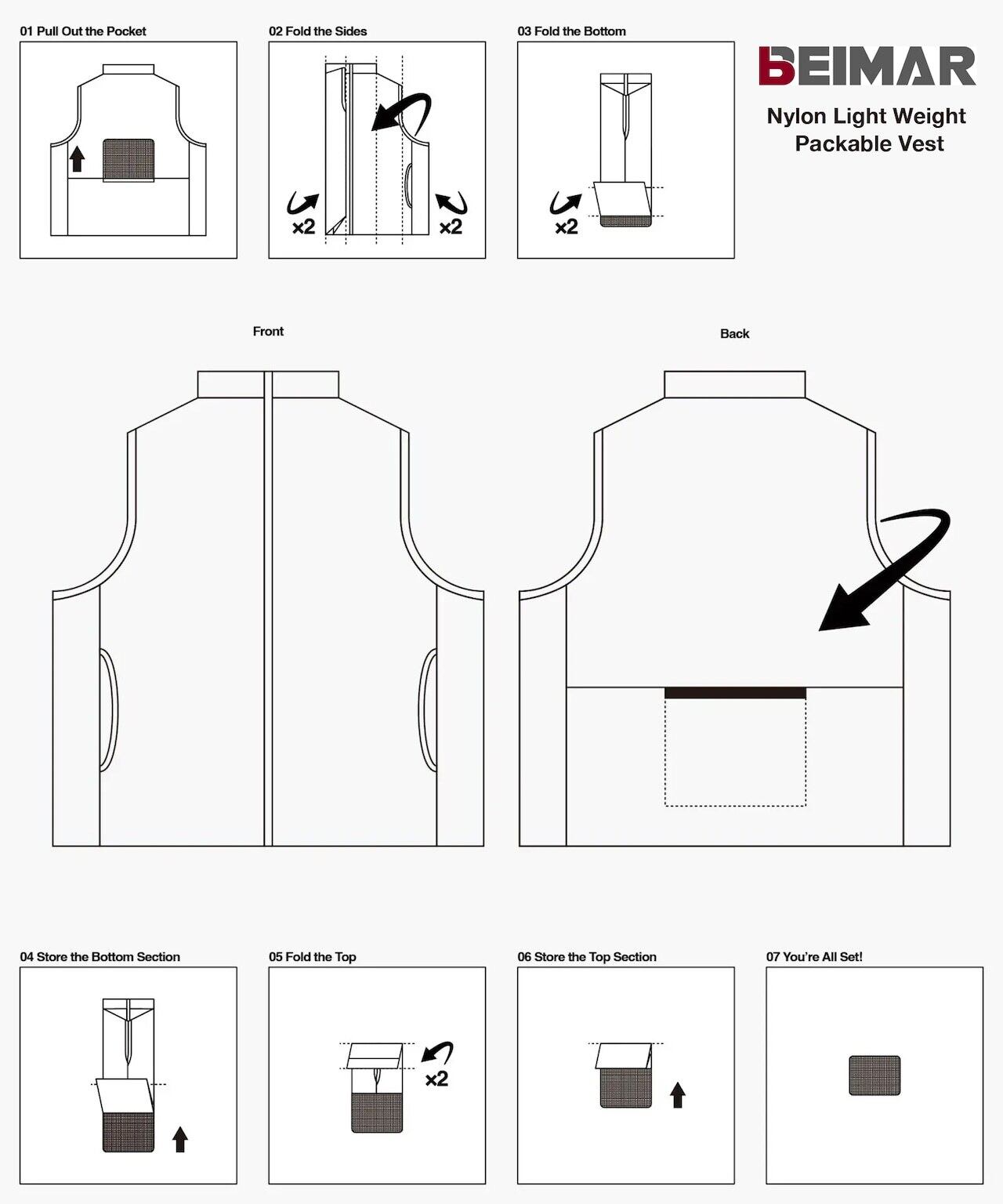 01 Pull Out the Pocket

02 Fold the Sides

×2

×2

03 Fold the Bottom

×2

BEIMAR

Nylon Light Weight Packable Vest

Front

Back

04 Store the Bottom Section

05 Fold the Top

×2

06 Store the Top Section

07 You're All Set!