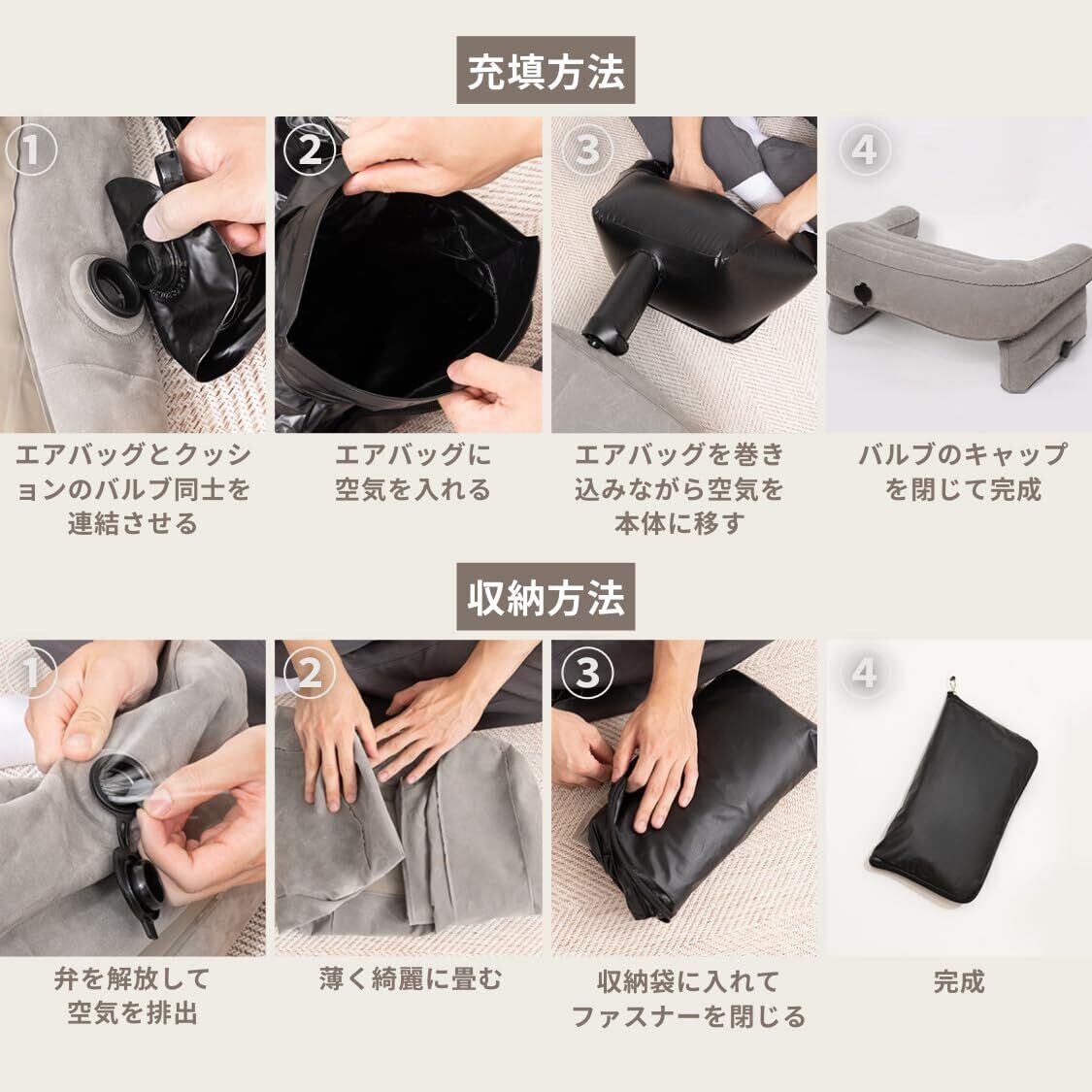 充填方法

①
エアバッグとクッションのバルブ同士を連結させる

②
エアバッグに空気を入れる

③
エアバッグを巻き込みながら空気を本体に移す

④
バルブのキャップを閉じて完成

収納方法

①
弁を解放して空気を排出

②
薄く綺麗に畳む

③
収納袋に入れてファスナーを閉じる

④
完成