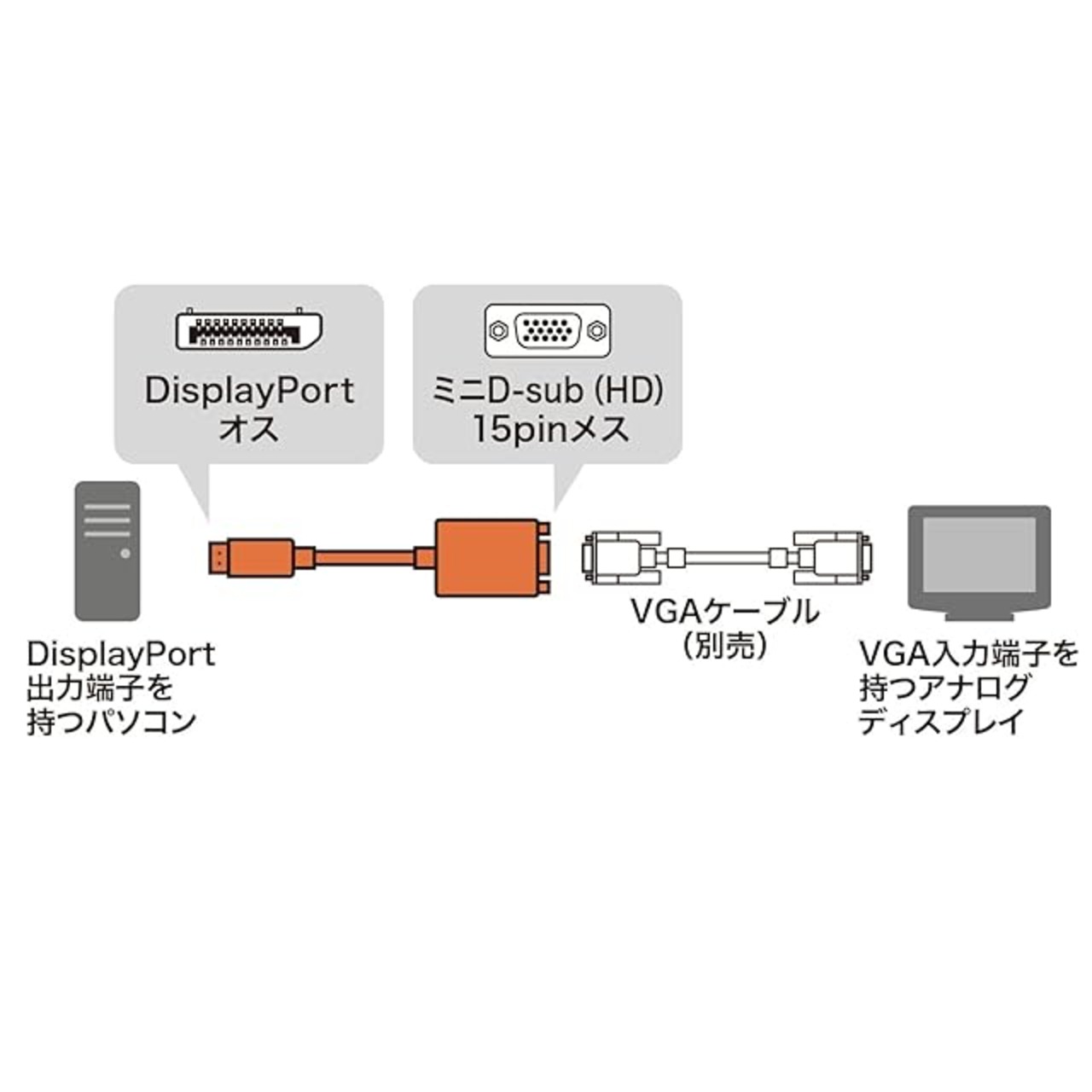 DisplayPort
オス

ミニD-sub (HD)
15pinメス

DisplayPort
出力端子を
持つパソコン

VGAケーブル
(別売)

VGA入力端子を
持つアナログ
ディスプレイ