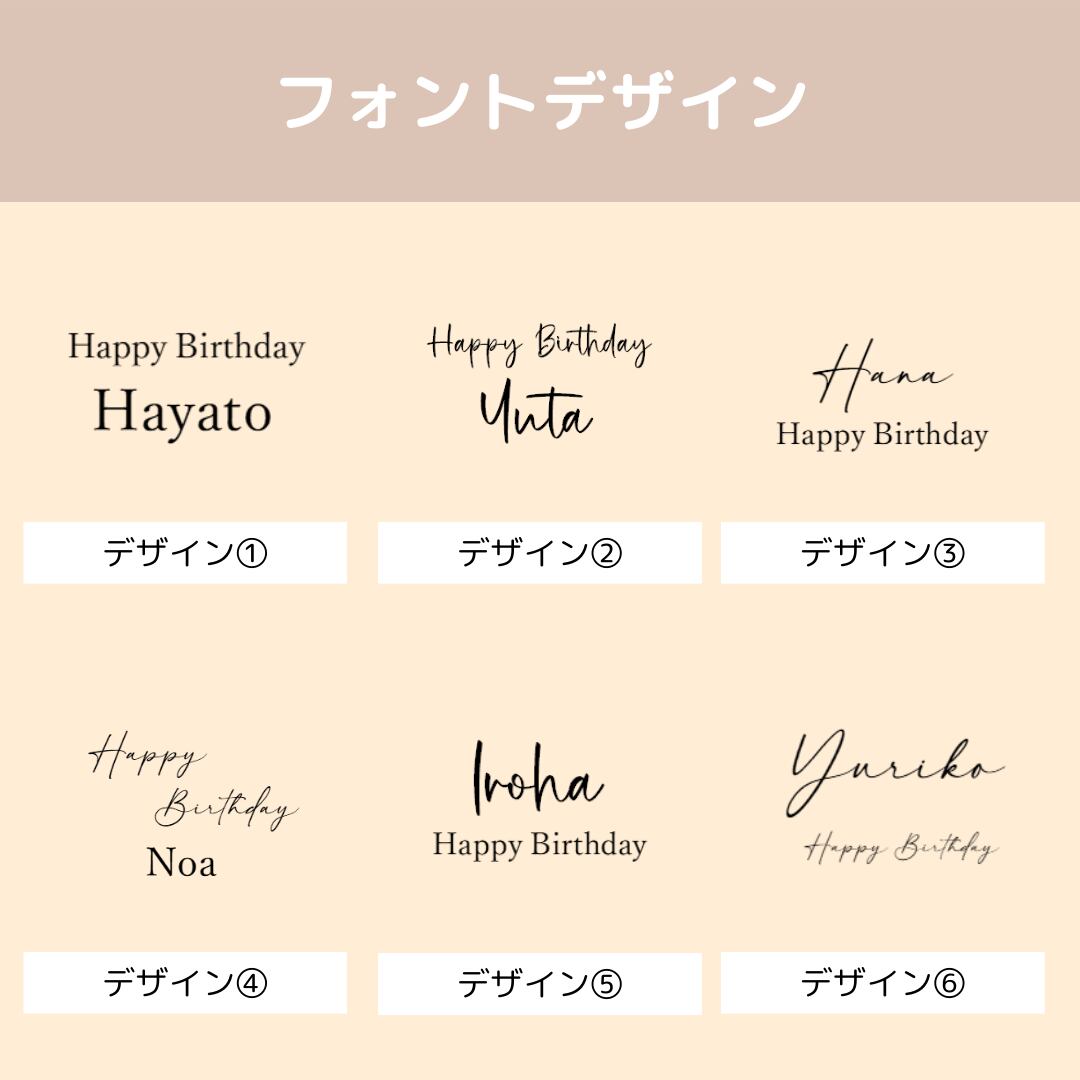 フォントデザイン

Happy Birthday
Hayato

デザイン①

Happy Birthday
Yuta

デザイン②

Hana
Happy Birthday

デザイン③

Happy
Birthday
Noa

デザイン④

Iroha
Happy Birthday

デザイン⑤

Yuriko
Happy Birthday

デザイン⑥