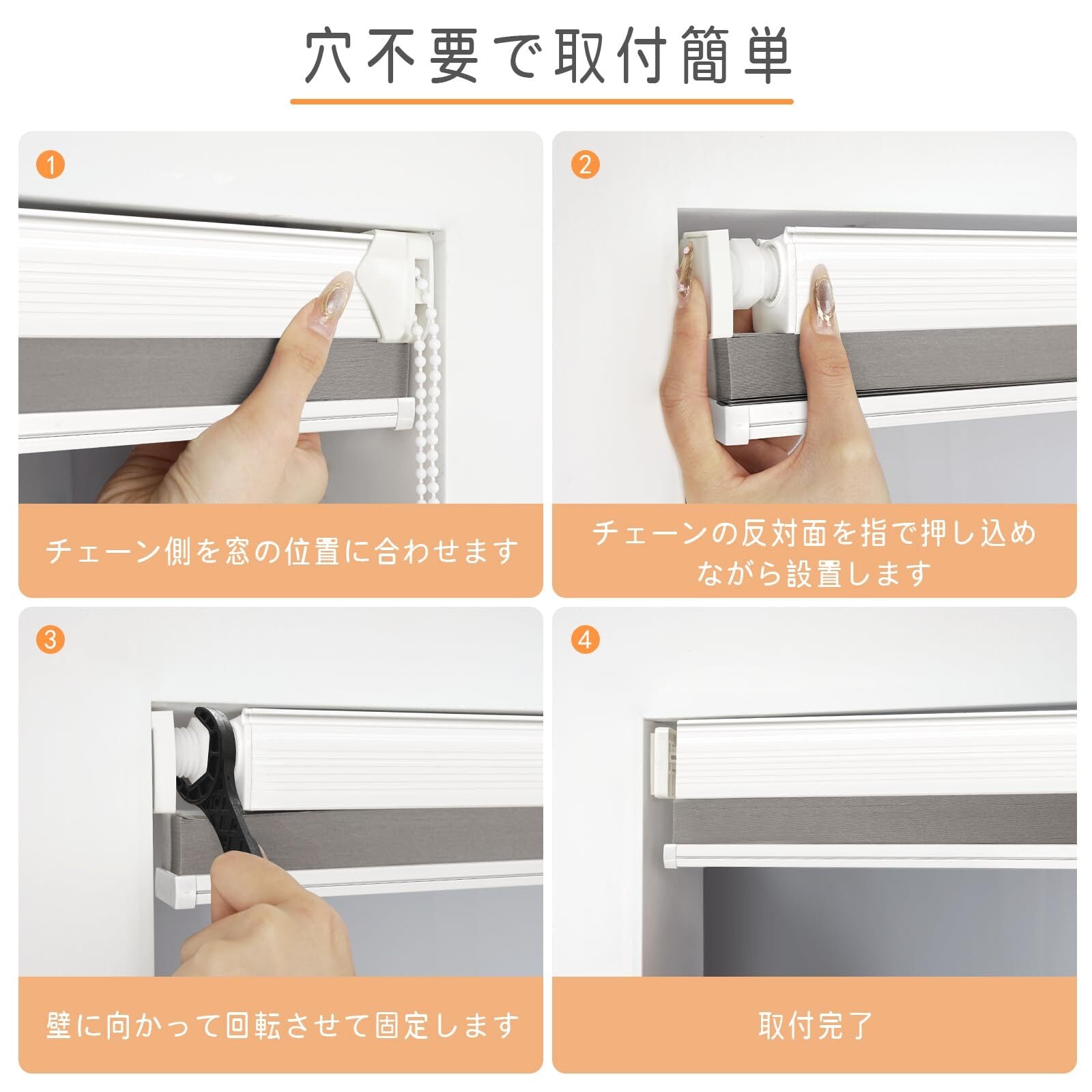 穴不要で取付簡単

1

チェーン側を窓の位置に合わせます

2

チェーンの反対面を指で押し込めながら設置します

3

壁に向かって回転させて固定します

4

取付完了