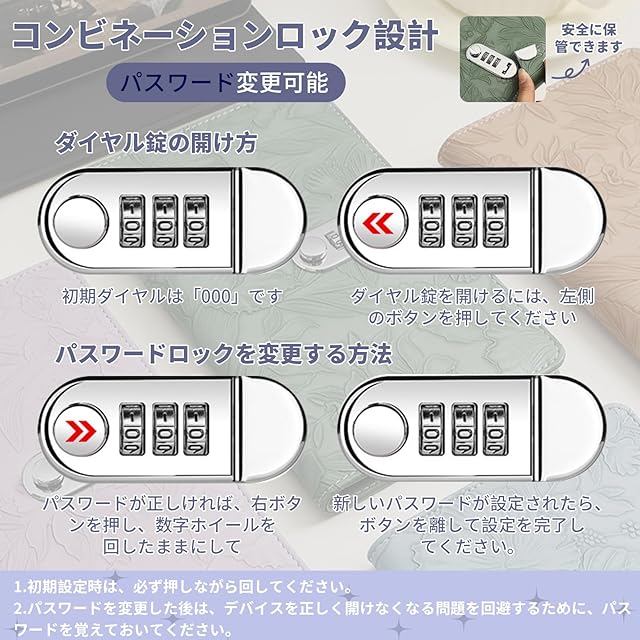 コンビネーションロック設計

パスワード変更可能

安全に保管できます

ダイヤル錠の開け方

初期ダイヤルは「000」です

ダイヤル錠を開けるには、左側のボタンを押してください

パスワードロックを変更する方法

パスワードが正しければ、右ボタンを押し、数字ホイールを回したままにして

新しいパスワードが設定されたら、ボタンを離して設定を完了してください。

1.初期設定時は、必ず押しながら回してください。
2.パスワードを変更した後は、デバイスを正しく開けなくなる問題を回避するために、パスワードを覚えておいてください。