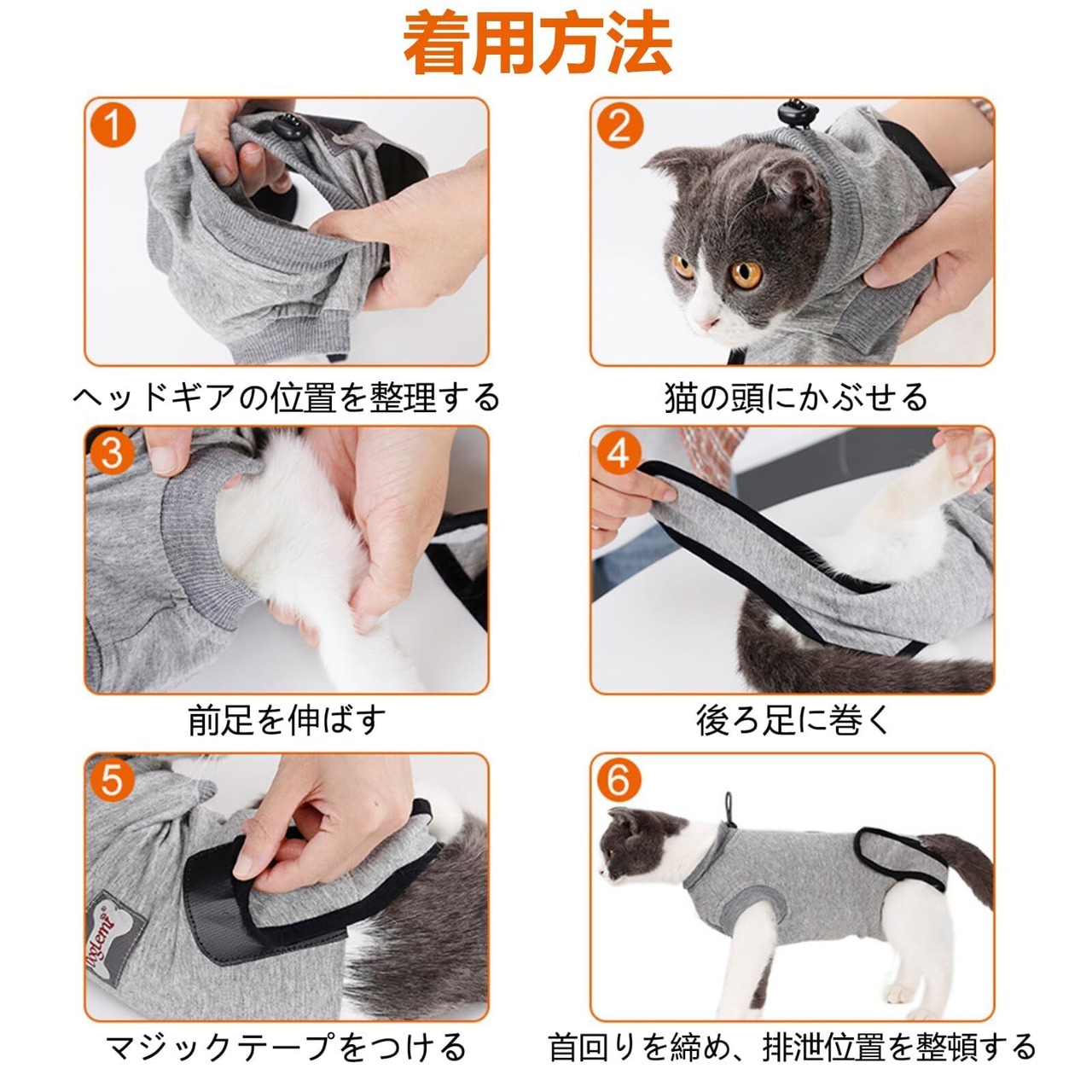 着用方法

1
ヘッドギアの位置を整理する

2
猫の頭にかぶせる

3
前足を伸ばす

4
後ろ足に巻く

5
マジックテープをつける

6
首回りを締め、排泄位置を整頓する