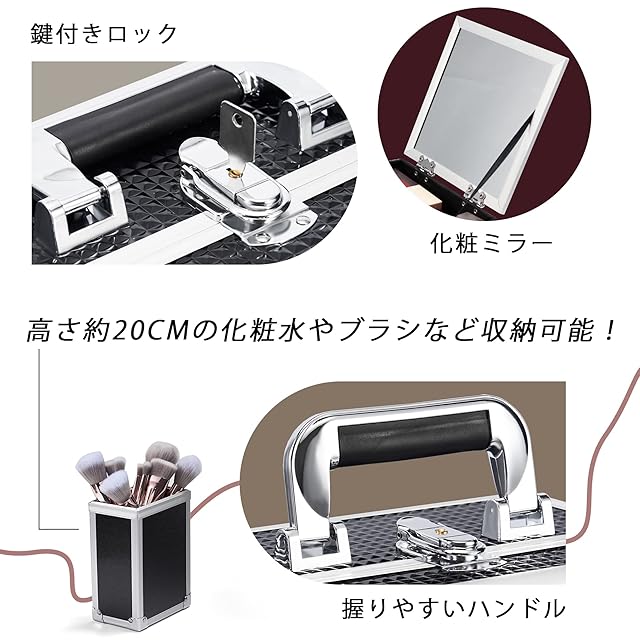 鍵付きロック

化粧ミラー

高さ約20CMの化粧水やブラシなど収納可能！

握りやすいハンドル