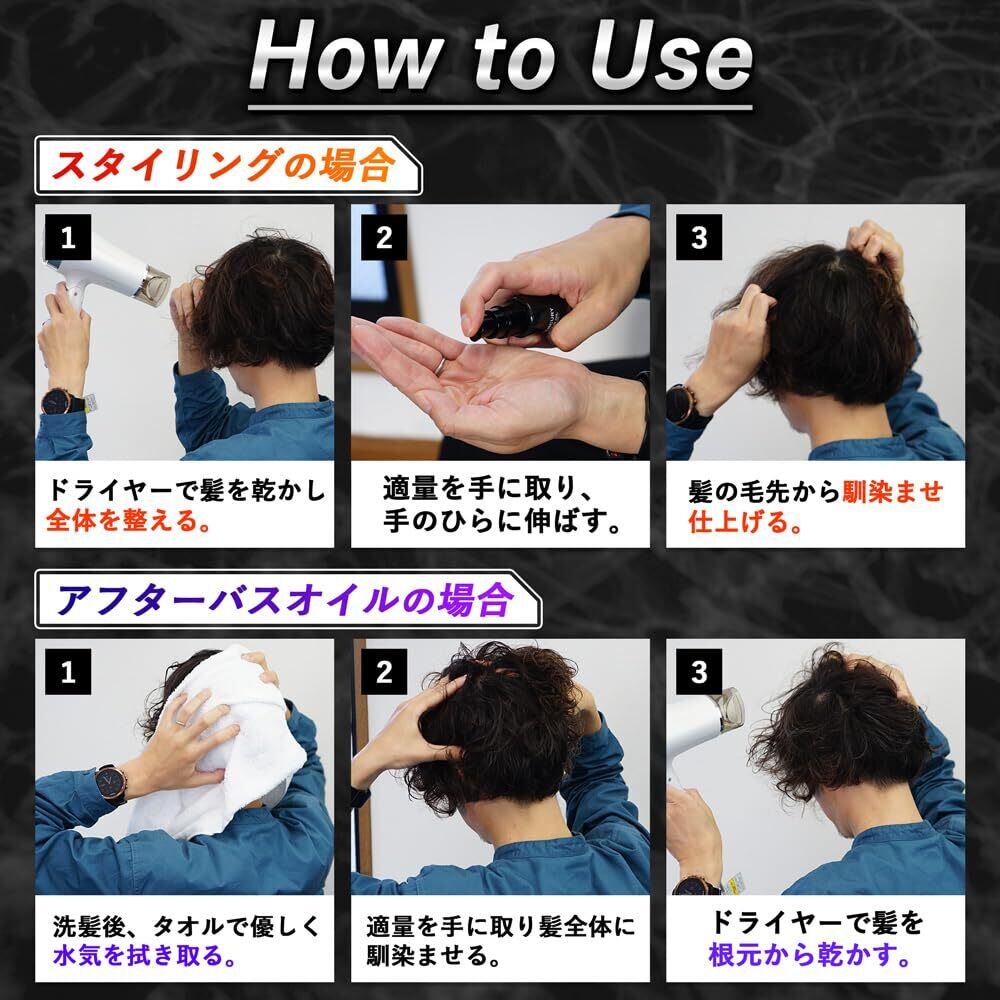 How to Use

スタイリングの場合

1
ドライヤーで髪を乾かし全体を整える。

2
適量を手に取り、手のひらに伸ばす。

3
髪の毛先から馴染ませ仕上げる。

アフターバスオイルの場合

1
洗髪後、タオルで優しく水気を拭き取る。

2
適量を手に取り髪全体に馴染ませる。

3
ドライヤーで髪を根元から乾かす。