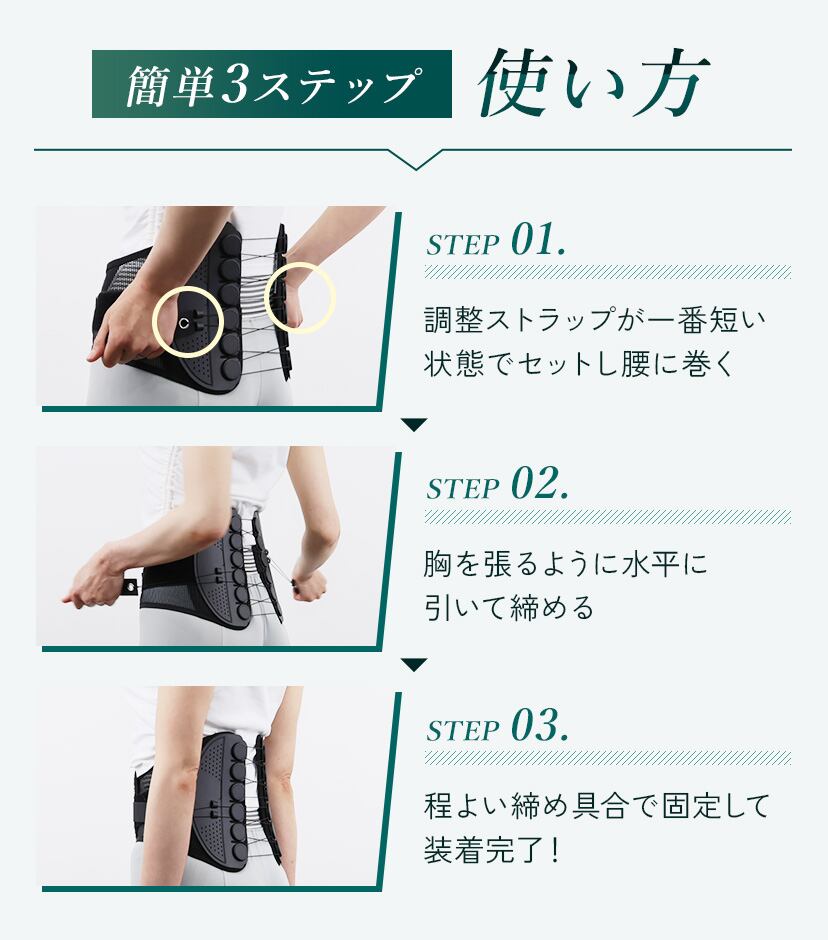 簡単3ステップ 使い方

STEP 01.

調整ストラップが一番短い状態でセットし腰に巻く

STEP 02.

胸を張るように水平に引いて締める

STEP 03.

程よい締め具合で固定して装着完了！