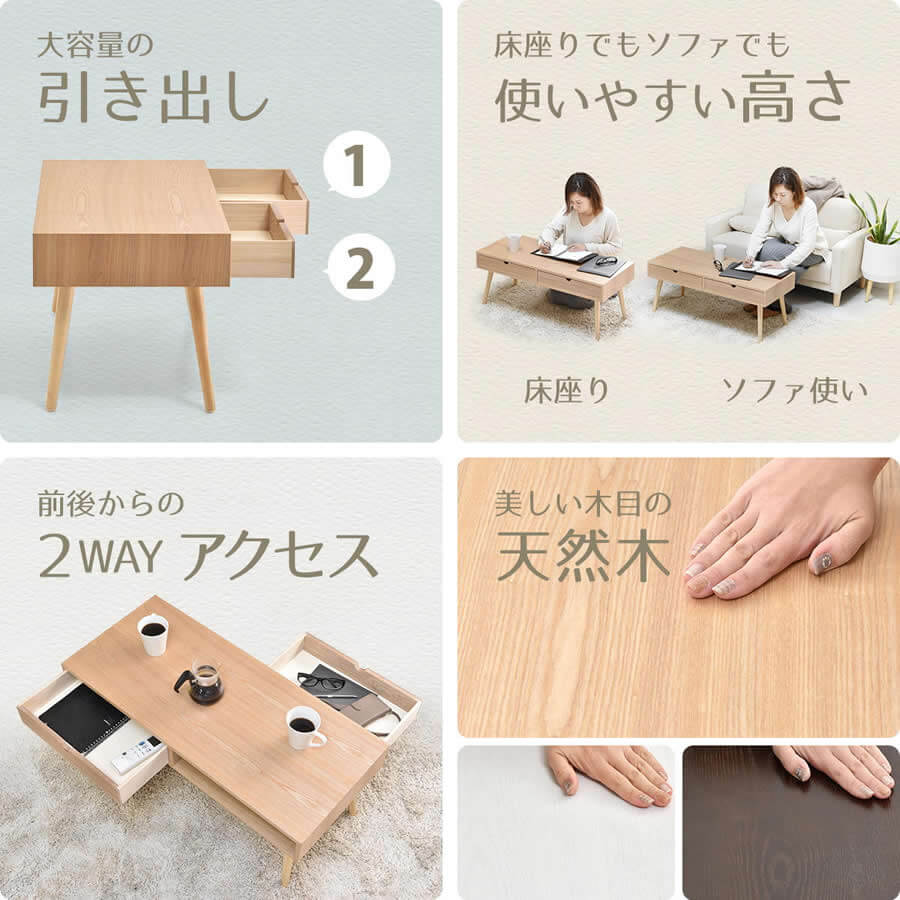 大容量の
引き出し

1

2

床座りでもソファでも
使いやすい高さ

床座り

ソファ使い

前後からの
2WAY アクセス

美しい木目の
天然木