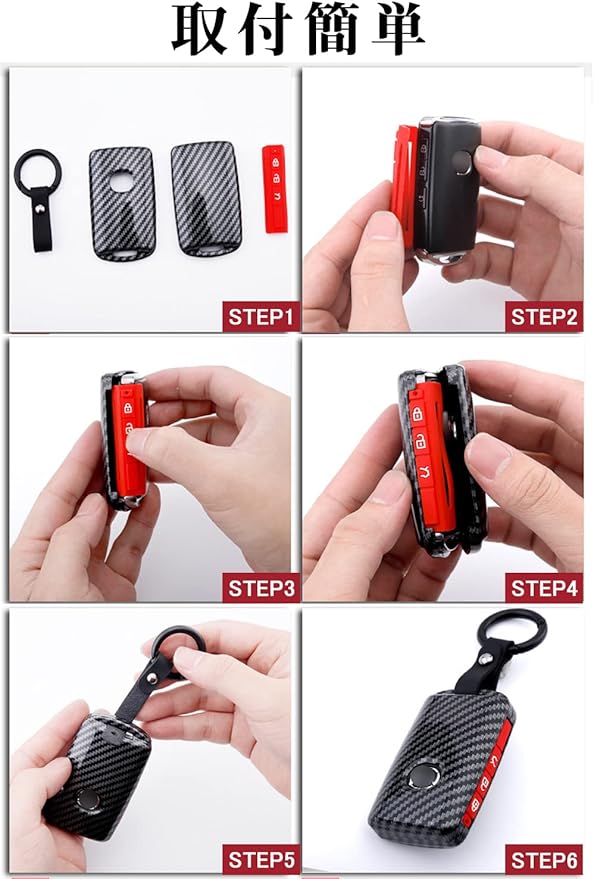 取付簡単

STEP1

STEP2

STEP3

STEP4

STEP5

STEP6