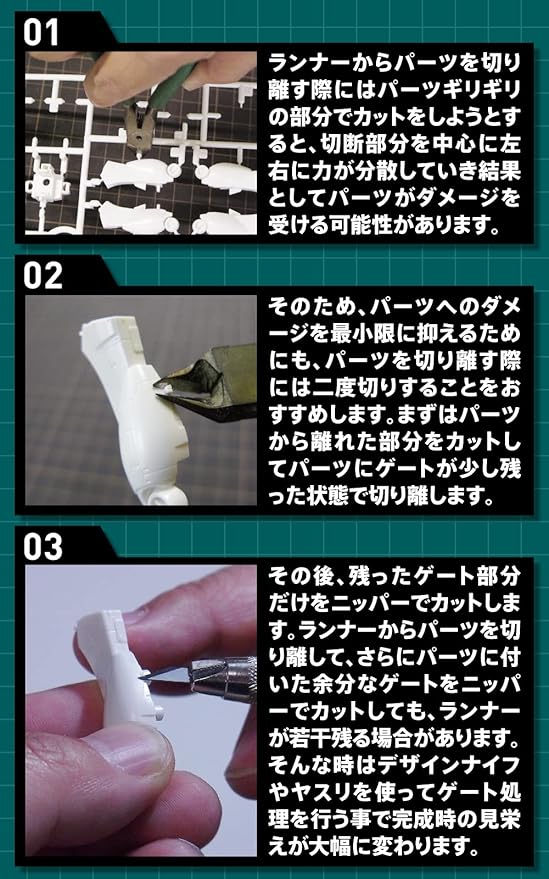 01

ランナーからパーツを切り離す際にはパーツギリギリの部分でカットをしようとすると、切断部分を中心に左右に力が分散していき結果としてパーツがダメージを受ける可能性があります。

02

そのため、パーツへのダメージを最小限に抑えるためにも、パーツを切り離す際には二度切りすることをおすすめします。まずはパーツから離れた部分をカットしてパーツにゲートが少し残った状態で切り離します。

03

その後、残ったゲート部分だけをニッパーでカットします。ランナーからパーツを切り離して、さらにパーツに付いた余分なゲートをニッパーでカットしても、ランナーが若干残る場合があります。そんな時はデザインナイフやヤスリを使ってゲート処理を行う事で完成時の見栄えが大幅に変わります。