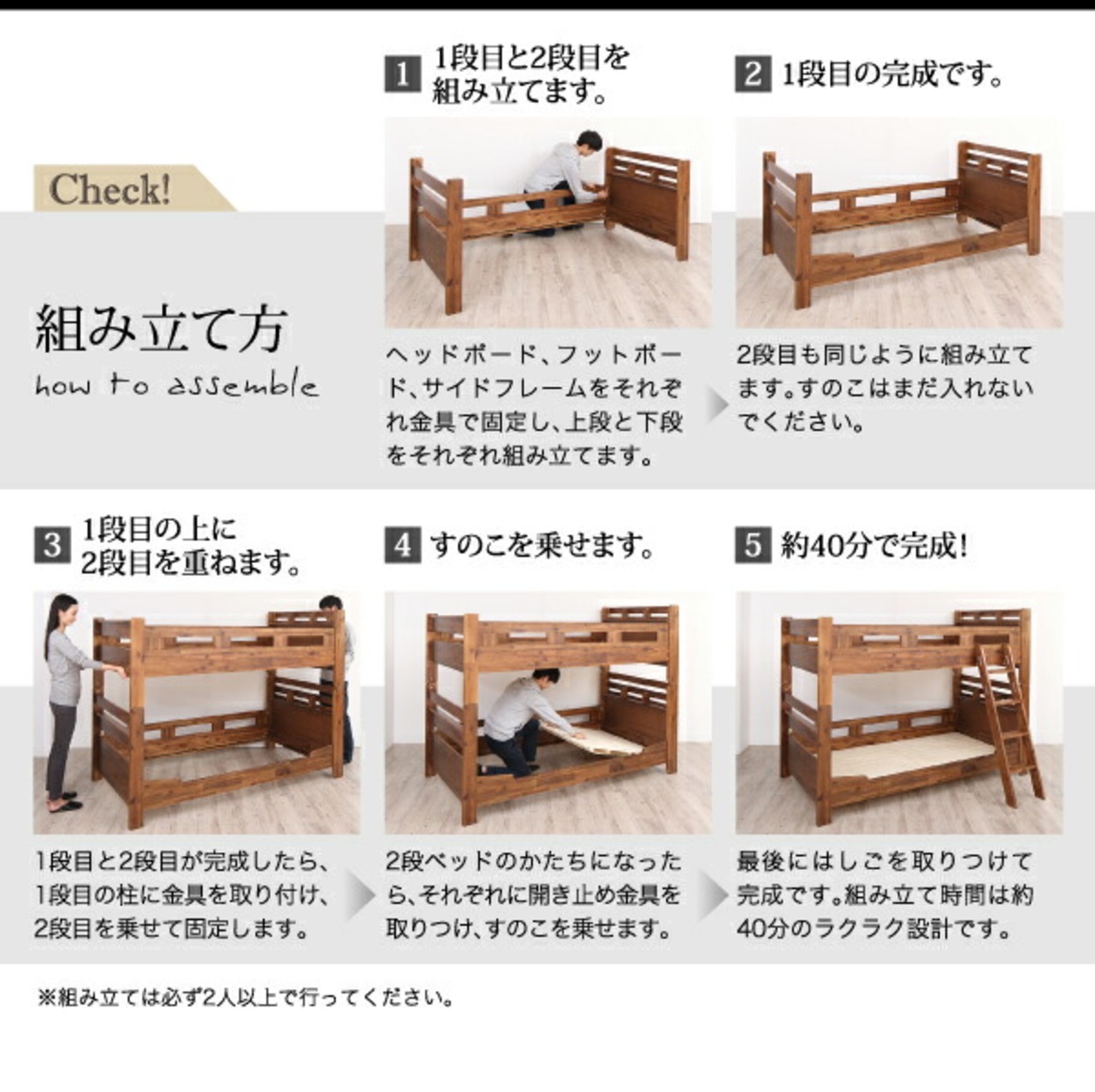 Check!

組み立て方
how to assemble

1 1段目と2段目を組み立てます。

ヘッドボード、フットボード、サイドフレームをそれぞれ金具で固定し、上段と下段をそれぞれ組み立てます。

2 1段目の完成です。

2段目も同じように組み立てます。すのこはまだ入れないでください。

3 1段目の上に2段目を重ねます。

1段目と2段目が完成したら、1段目の柱に金具を取り付け、2段目を乗せて固定します。

4 すのこを乗せます。

2段ベッドのかたちになったら、それぞれに開き止め金具を取りつけ、すのこを乗せます。

5 約40分で完成!

最後にはしごを取りつけて完成です。組み立て時間は約40分のラクラク設計です。

※組み立ては必ず2人以上で行ってください。