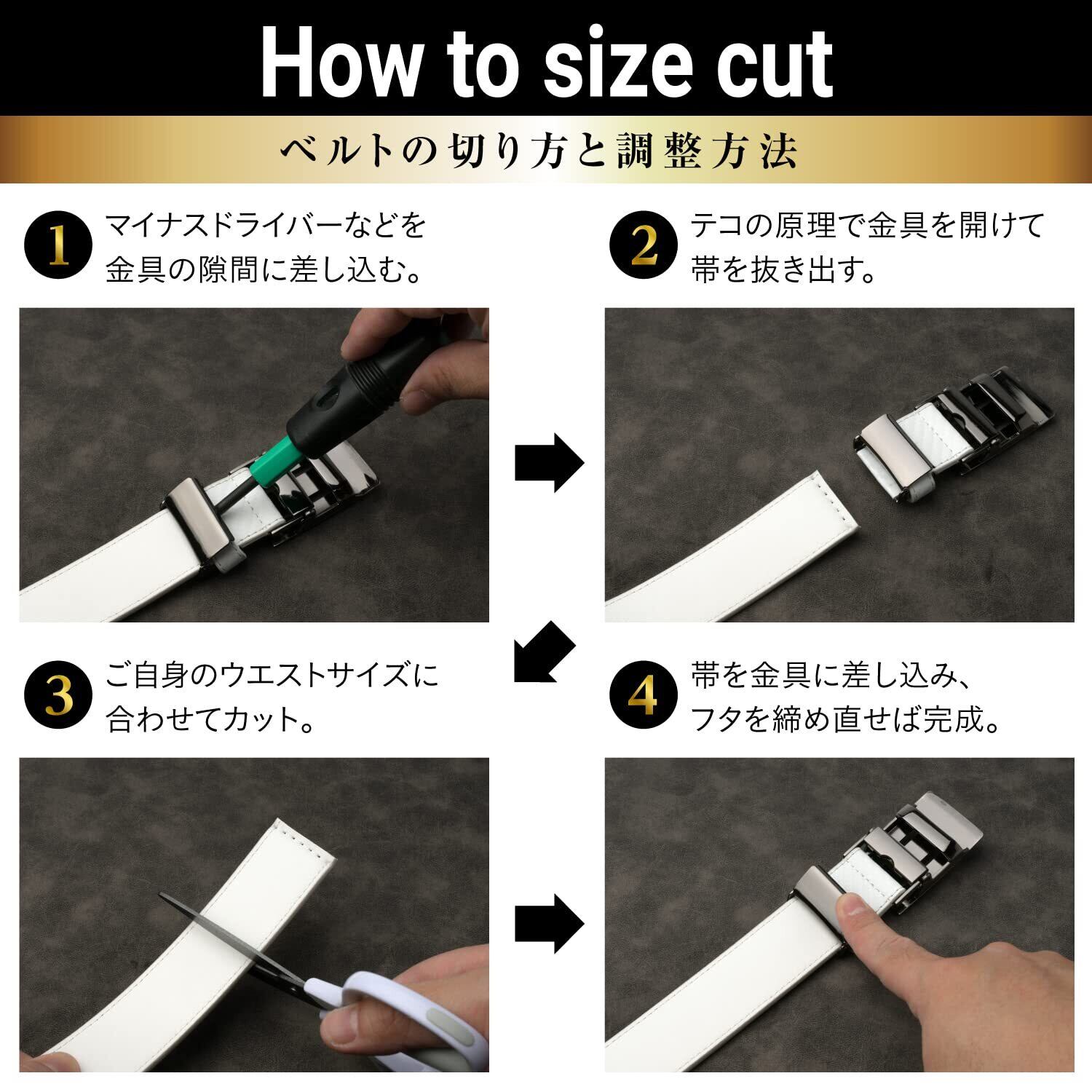 How to size cut

ベルトの切り方と調整方法

1 マイナスドライバーなどを金具の隙間に差し込む。

2 テコの原理で金具を開けて帯を抜き出す。

3 ご自身のウエストサイズに合わせてカット。

4 帯を金具に差し込み、フタを締め直せば完成。