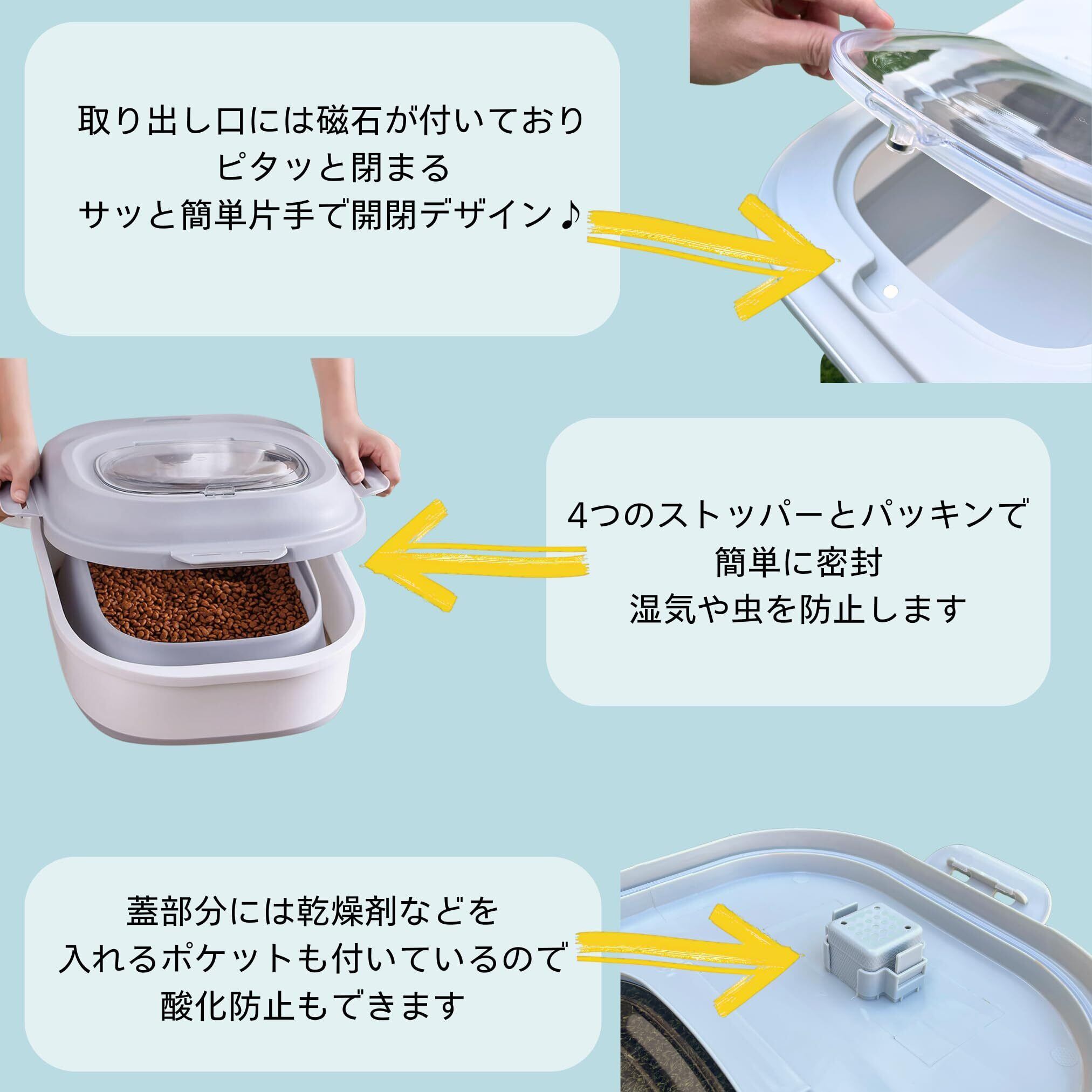 取り出し口には磁石が付いており
ピタッと閉まる
サッと簡単片手で開閉デザイン♪

4つのストッパーとパッキンで
簡単に密封
湿気や虫を防止します

蓋部分には乾燥剤などを
入れるポケットも付いているので
酸化防止もできます