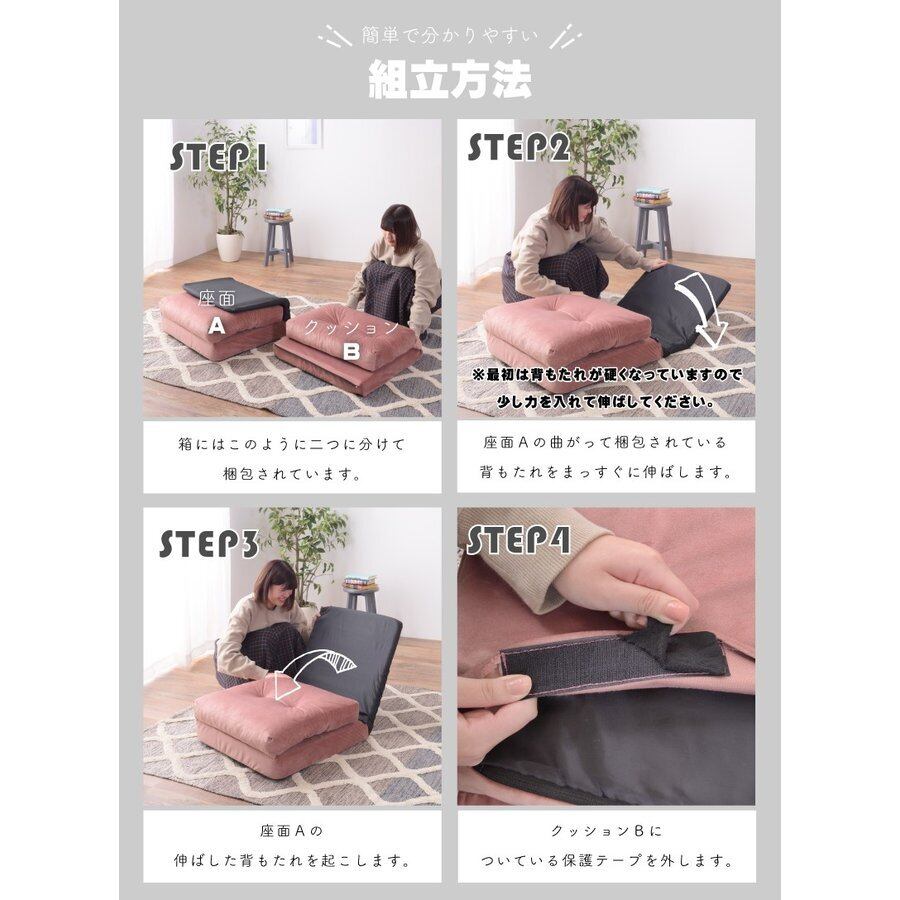 簡単で分かりやすい

組立方法

STEP1

座面

A

クッション

B

箱にはこのように二つに分けて梱包されています。

STEP2

※最初は背もたれが硬くなっていますので少し力を入れて伸ばしてください。

座面Aの曲がって梱包されている背もたれをまっすぐに伸ばします。

STEP3

座面Aの伸ばした背もたれを起こします。

STEP4

クッションBについている保護テープを外します。