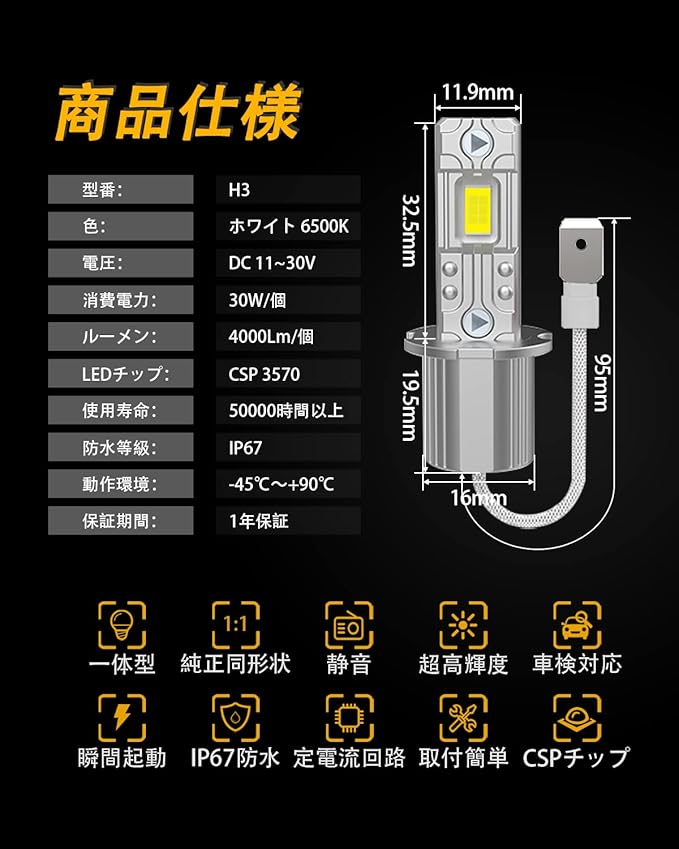 商品仕様

| 型番: | H3 |
|---|---|
| 色: | ホワイト 6500K |
| 電圧: | DC 11~30V |
| 消費電力: | 30W/個 |
| ルーメン: | 4000Lm/個 |
| LEDチップ: | CSP 3570 |
| 使用寿命: | 50000時間以上 |
| 防水等級: | IP67 |
| 動作環境: | -45℃～+90℃ |
| 保証期間: | 1年保証 |

11.9mm
32.5mm
19.5mm
16mm
95mm

1:1

一体型 純正同形状 静音 超高輝度 車検対応
瞬間起動 IP67防水 定電流回路 取付簡単 CSPチップ