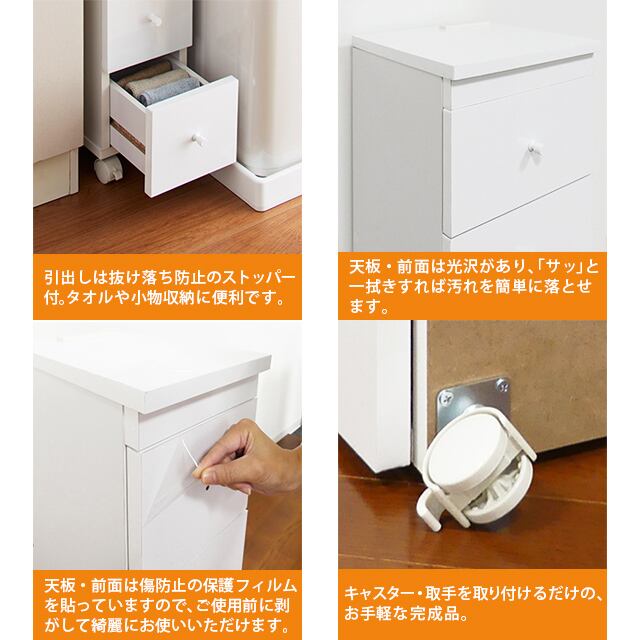 引出しは抜け落ち防止のストッパー付。タオルや小物収納に便利です。

天板・前面は光沢があり、「サッ」と一拭きすれば汚れを簡単に落とせます。

天板・前面は傷防止の保護フィルムを貼っていますので、ご使用前に剥がして綺麗にお使いいただけます。

キャスター・取手を取り付けるだけの、お手軽な完成品。