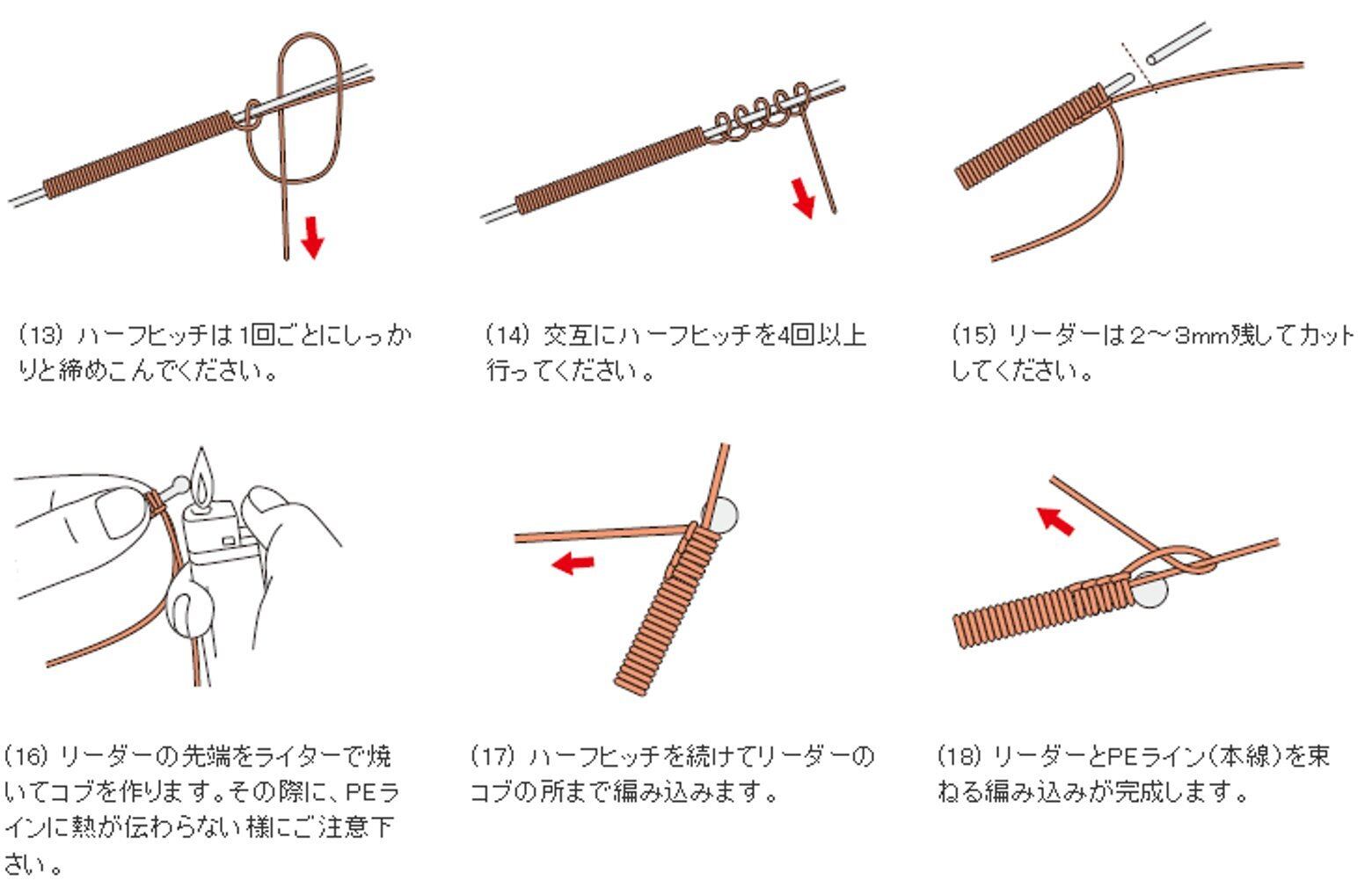 (13) ハーフヒッチは1回ごとにしっかりと締めこんでください。

(14) 交互にハーフヒッチを4回以上行ってください。

(15) リーダーは2～3mm残してカットしてください。

(16) リーダーの先端をライターで焼いてコブを作ります。その際に、PEラインに熱が伝わらない様にご注意下さい。

(17) ハーフヒッチを続けてリーダーのコブの所まで編み込みます。

(18) リーダーとPEライン(本線)を束ねる編み込みが完成します。