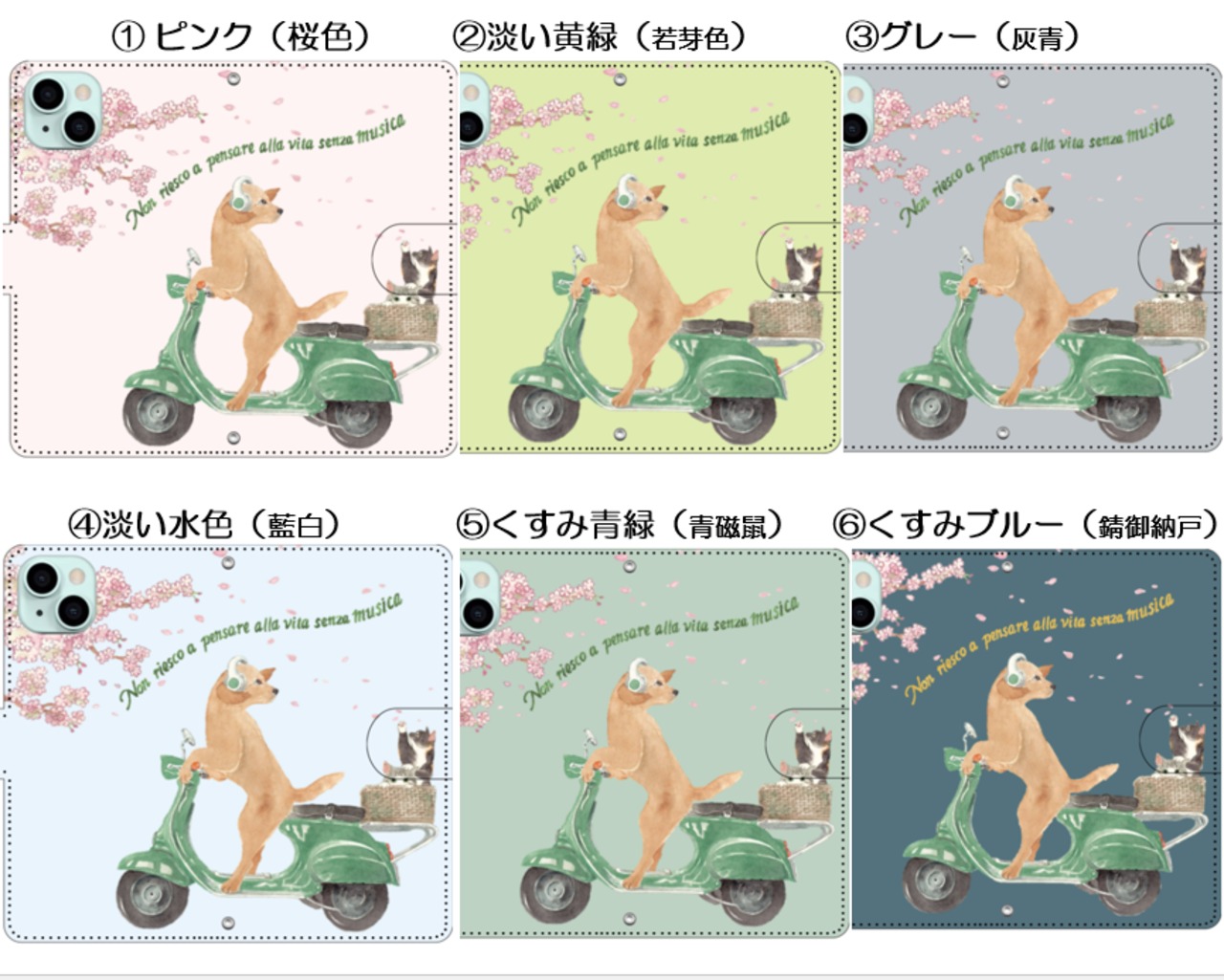 ① ピンク（桜色）

Non riesco a pensare alla vita senza musica

②淡い黄緑（若芽色）

Non riesco a pensare alla vita senza musica

③グレー（灰青）

Non riesco a pensare alla vita senza musica

④淡い水色（藍白）

Non riesco a pensare alla vita senza musica

⑤くすみ青緑（青磁鼠）

Non riesco a pensare alla vita senza musica

⑥くすみブルー（錆御納戸）

Non riesco a pensare alla vita senza musica