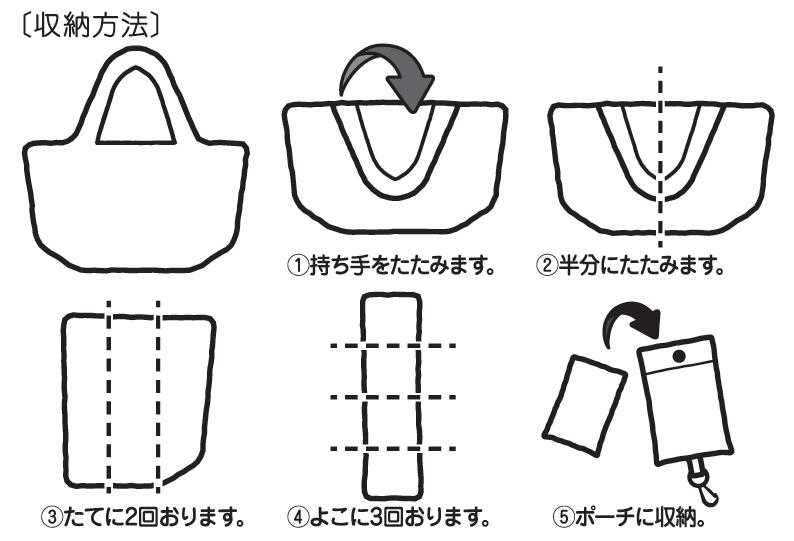 〔収納方法〕

①持ち手をたたみます。

②半分にたたみます。

③たてに2回おります。

④よこに3回おります。

⑤ポーチに収納。