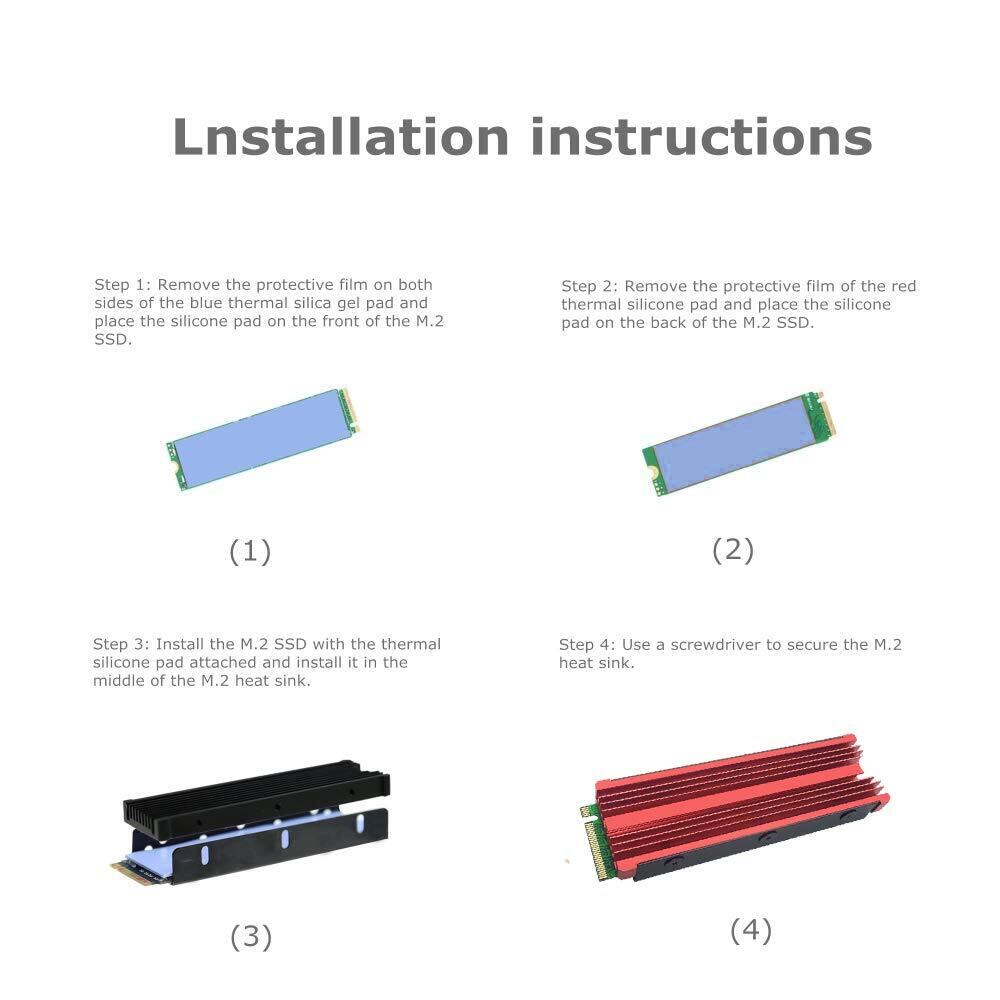 Lnstallation instructions

Step 1: Remove the protective film on both sides of the blue thermal silica gel pad and place the silicone pad on the front of the M.2 SSD.

(1)

Step 2: Remove the protective film of the red thermal silicone pad and place the silicone pad on the back of the M.2 SSD.

(2)

Step 3: Install the M.2 SSD with the thermal silicone pad attached and install it in the middle of the M.2 heat sink.

(3)

Step 4: Use a screwdriver to secure the M.2 heat sink.

(4)