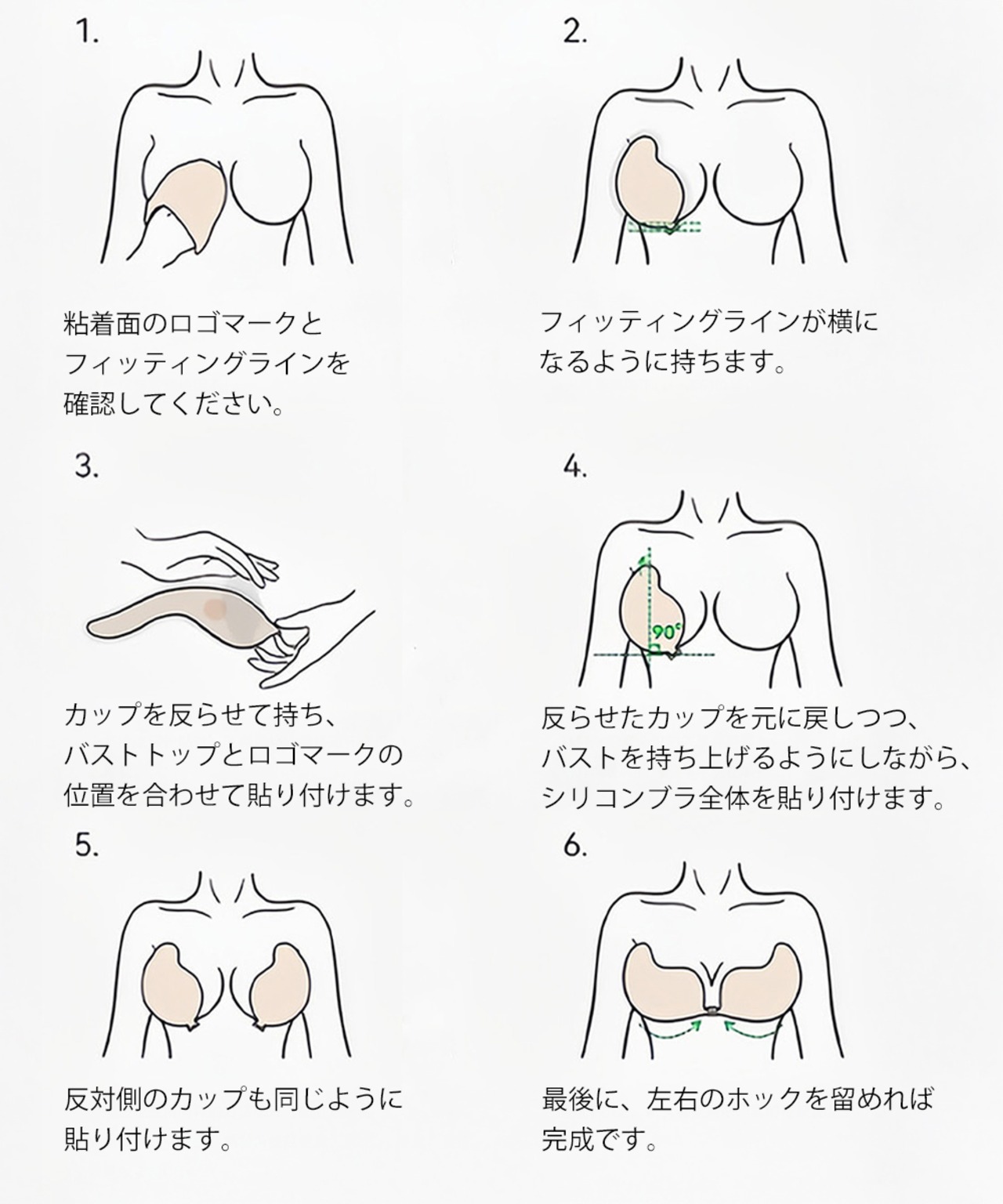 1.

粘着面のロゴマークと
フィッティングラインを
確認してください。

2.

フィッティングラインが横に
なるように持ちます。

3.

カップを反らせて持ち、
バストトップとロゴマークの
位置を合わせて貼り付けます。

4.

90°

反らせたカップを元に戻しつつ、
バストを持ち上げるようにしながら、
シリコンブラ全体を貼り付けます。

5.

反対側のカップも同じように
貼り付けます。

6.

最後に、左右のホックを留めれば
完成です。