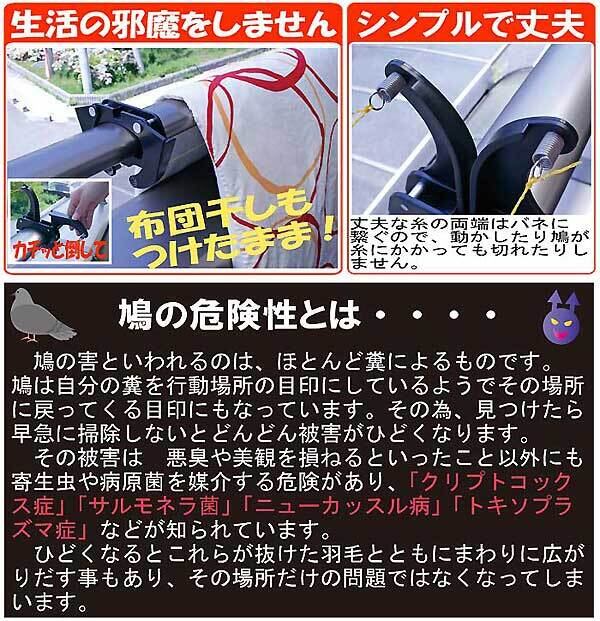 生活の邪魔をしません

カチッと倒して

布団干しもつけたまま！

シンプルで丈夫

丈夫な糸の両端はバネに繋ぐので、動かしたり鳩が糸にかかっても切れたりしません。

鳩の危険性とは・・・・

鳩の害といわれるのは、ほとんど糞によるものです。鳩は自分の糞を行動場所の目印にしているようでその場所に戻ってくる目印にもなっています。その為、見つけたら早急に掃除しないとどんどん被害がひどくなります。

その被害は　悪臭や美観を損ねるといったこと以外にも寄生虫や病原菌を媒介する危険があり、「クリプトコックス症」「サルモネラ菌」「ニューカッスル病」「トキソプラズマ症」などが知られています。

ひどくなるとこれらが抜けた羽毛とともにまわりに広がりだす事もあり、その場所だけの問題ではなくなってしまいます。