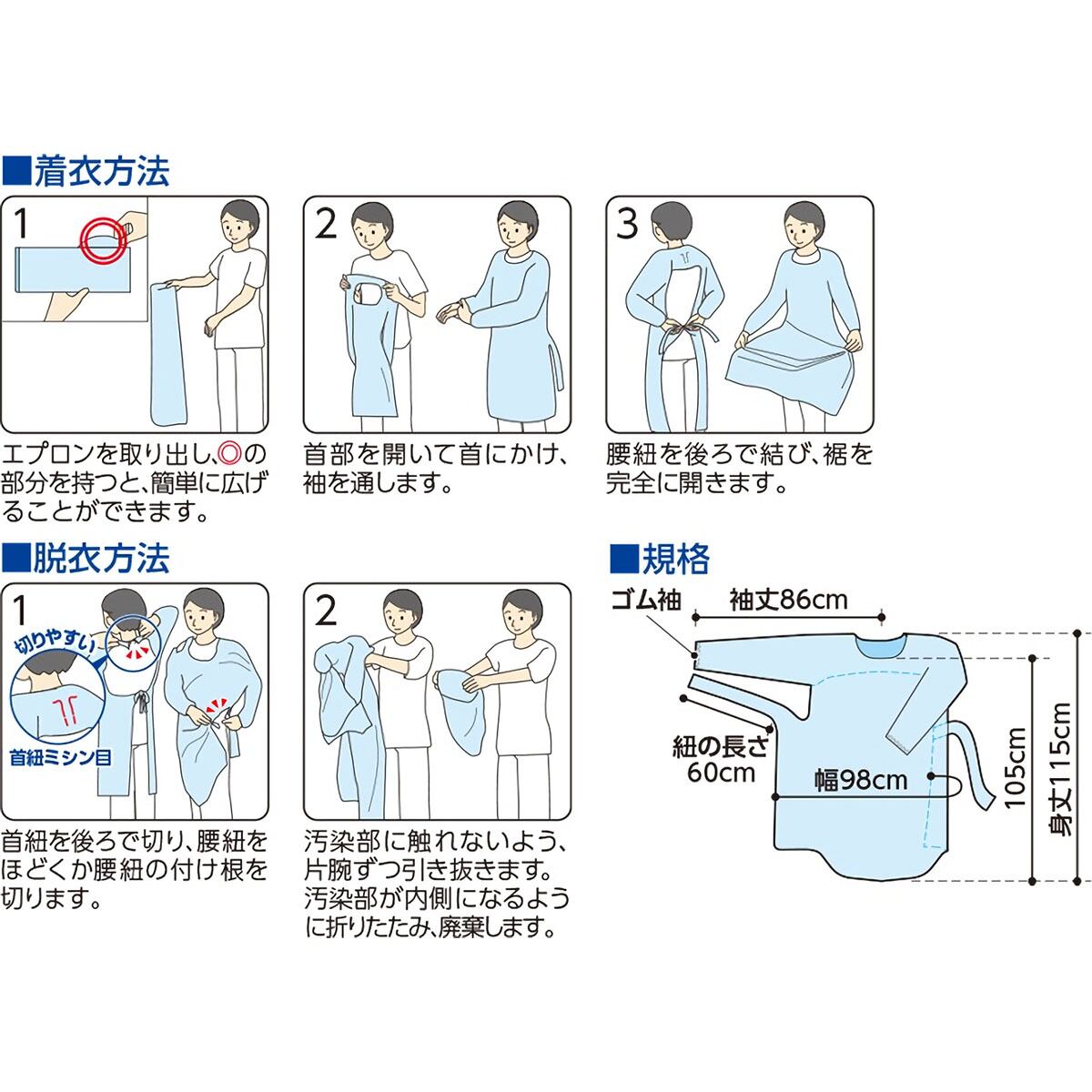 ■着衣方法

1

エプロンを取り出し、◎の部分を持つと、簡単に広げることができます。

2

首部を開いて首にかけ、袖を通します。

3

腰紐を後ろで結び、裾を完全に開きます。

■脱衣方法

1

切りやすい

首紐ミシン目

首紐を後ろで切り、腰紐をほどくか腰紐の付け根を切ります。

2

汚染部に触れないよう、片腕ずつ引き抜きます。汚染部が内側になるように折りたたみ、廃棄します。

■規格

ゴム袖

袖丈86cm

紐の長さ
60cm

幅98cm

105cm

身丈115cm