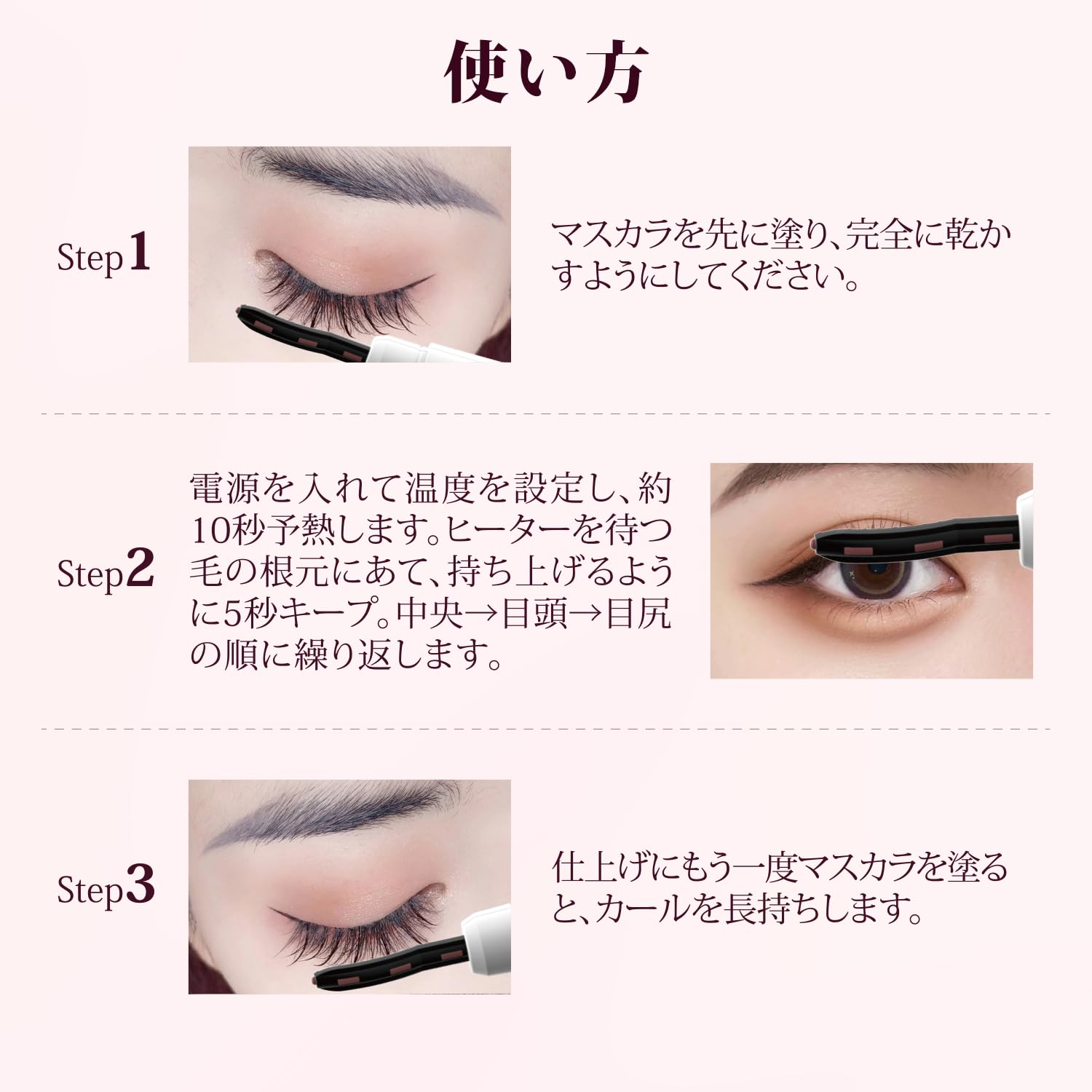 使い方

Step1

マスカラを先に塗り、完全に乾かすようにしてください。

Step2

電源を入れて温度を設定し、約10秒予熱します。ヒーターを待つ毛の根元にあて、持ち上げるように5秒キープ。中央→目頭→目尻の順に繰り返します。

Step3

仕上げにもう一度マスカラを塗ると、カールを長持ちします。