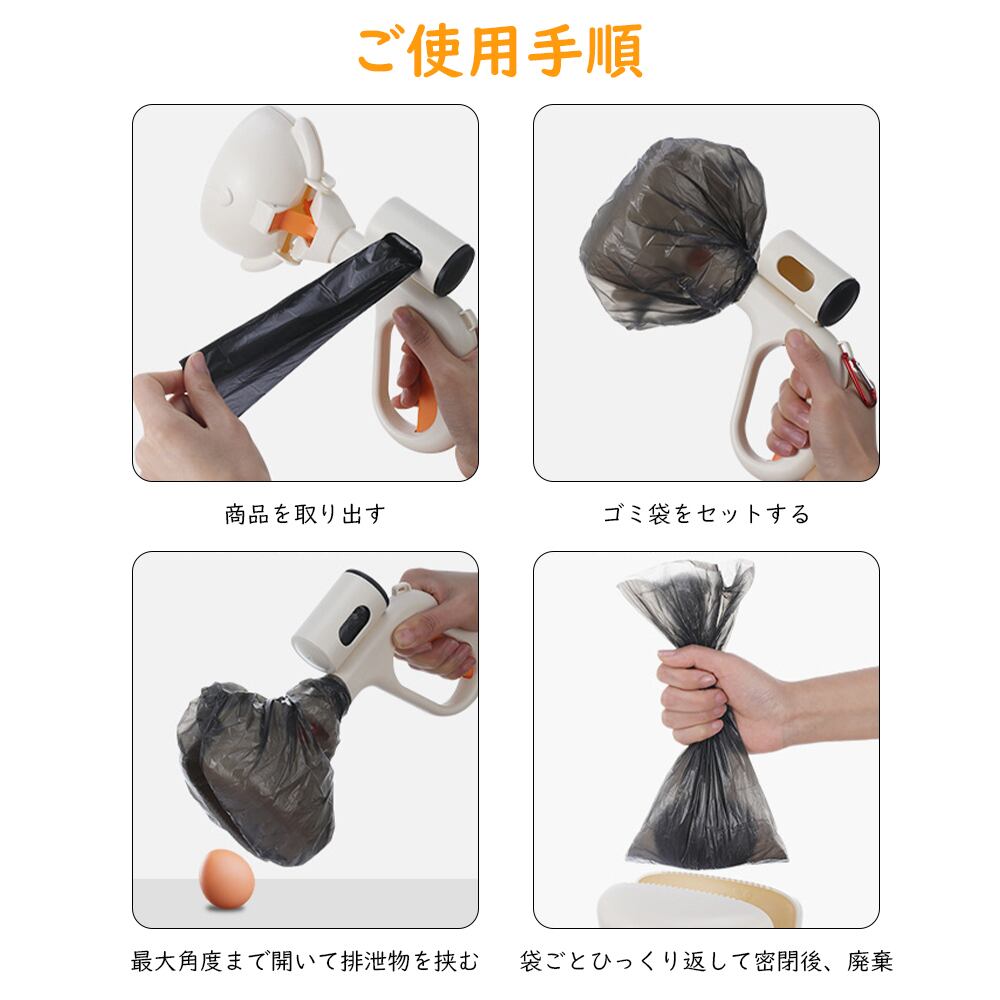 ご使用手順

商品を取り出す

ゴミ袋をセットする

最大角度まで開いて排泄物を挟む

袋ごとひっくり返して密閉後、廃棄