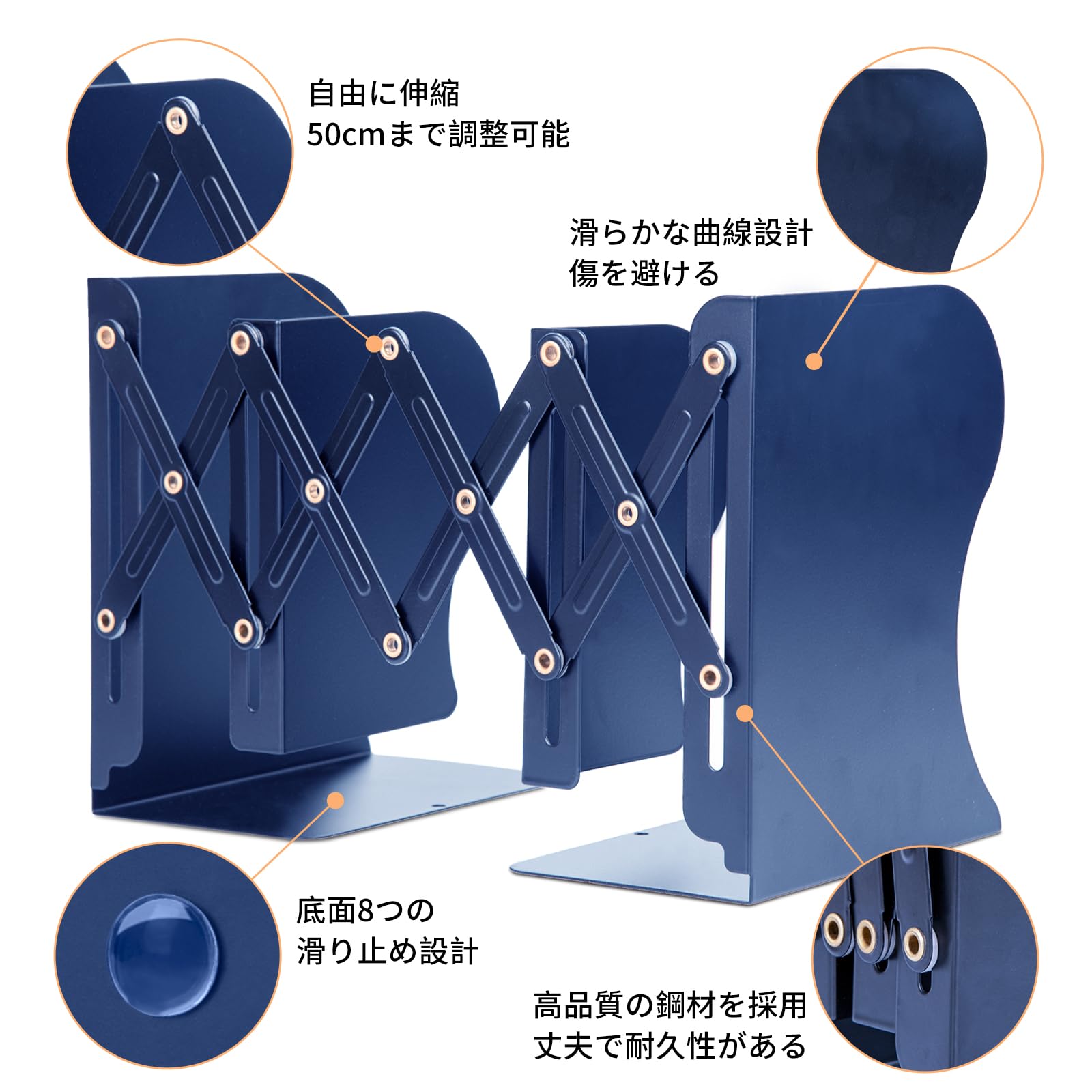 自由に伸縮
50cmまで調整可能

滑らかな曲線設計
傷を避ける

底面8つの
滑り止め設計

高品質の鋼材を採用
丈夫で耐久性がある