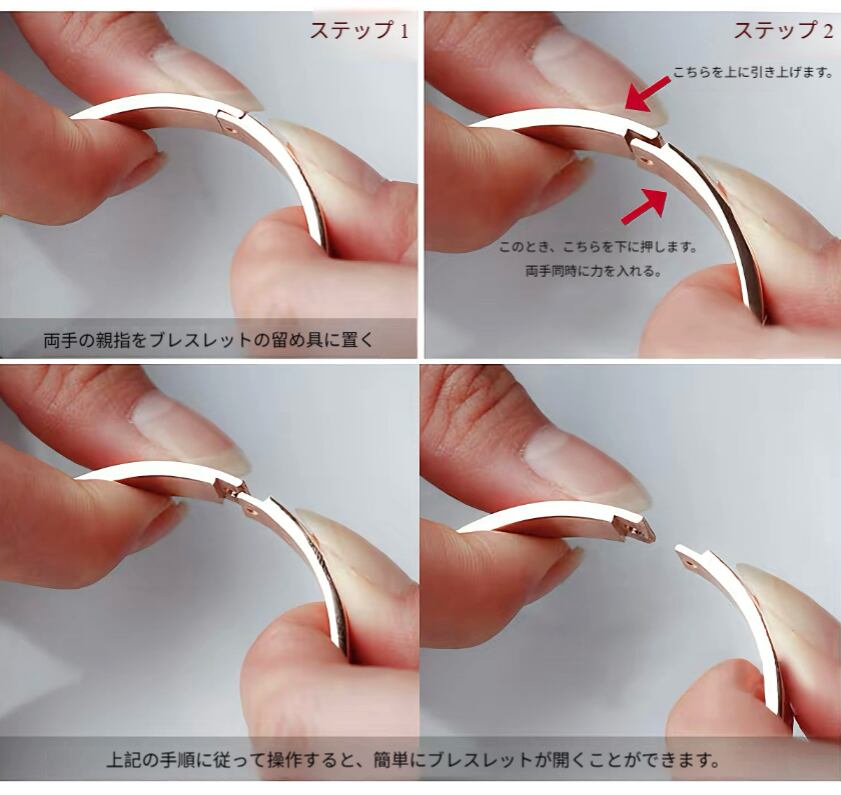 ステップ 1

両手の親指をブレスレットの留め具に置く

ステップ 2

こちらを上に引き上げます。

このとき、こちらを下に押します。
両手同時に力を入れる。

上記の手順に従って操作すると、簡単にブレスレットが開くことができます。