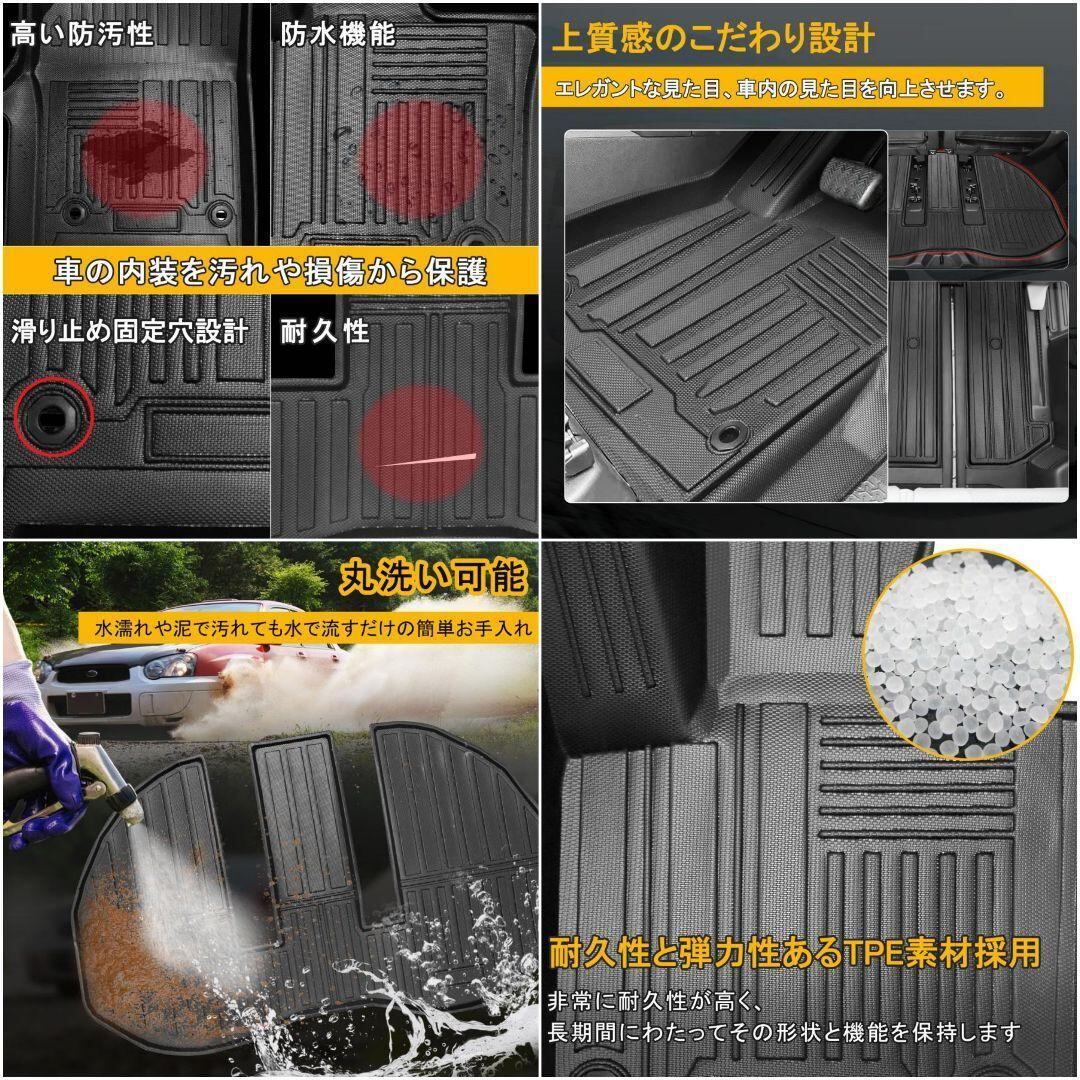 高い防汚性

防水機能

車の内装を汚れや損傷から保護

滑り止め固定穴設計

耐久性

上質感のこだわり設計

エレガントな見た目、車内の見た目を向上させます。

丸洗い可能

水濡れや泥で汚れても水で流すだけの簡単お手入れ

耐久性と弾力性あるTPE素材採用

非常に耐久性が高く、
長期間にわたってその形状と機能を保持します