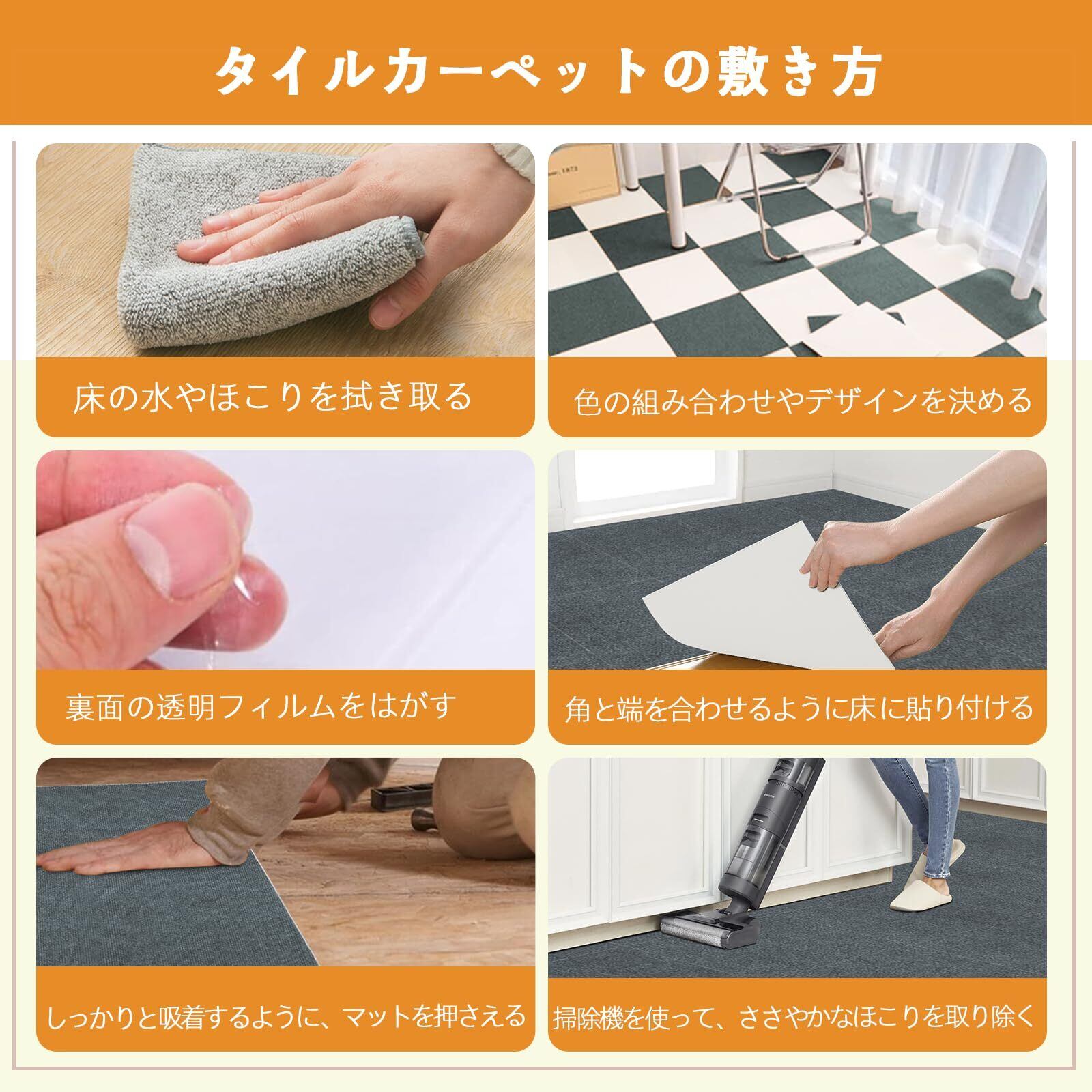 タイルカーペットの敷き方

床の水やほこりを拭き取る

色の組み合わせやデザインを決める

裏面の透明フィルムをはがす

角と端を合わせるように床に貼り付ける

しっかりと吸着するように、マットを押さえる

掃除機を使って、ささやかなほこりを取り除く